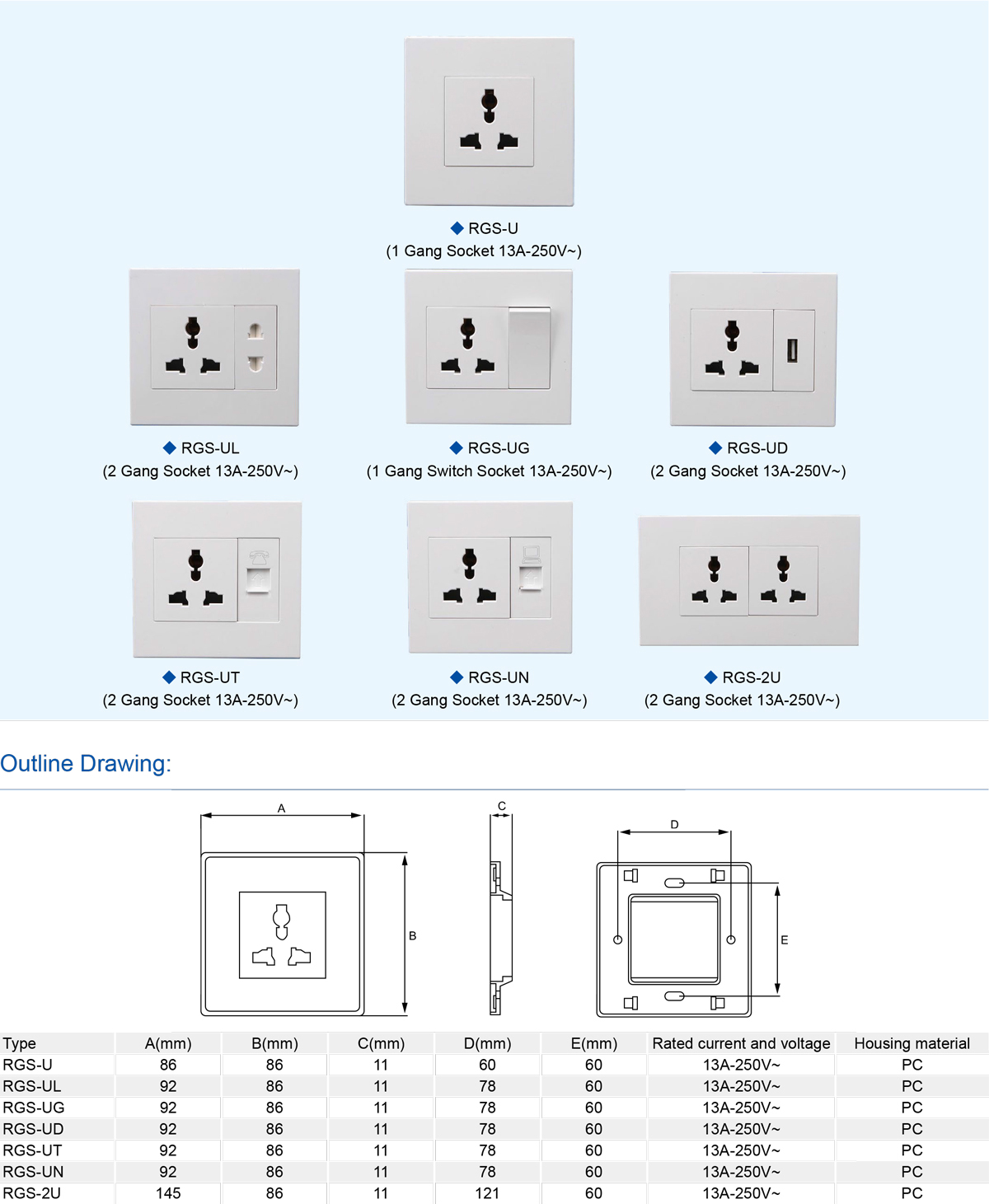 ◆ RGS-U
(1 Gang Socket 13A-250V~)

◆ RGS-UL
(2 Gang Socket 13A-250V~)

◆ RGS-UG
(1 Gang Switch Socket 13A-250V~)

◆ RGS-UD
(2 Gang Socket 13A-250V~)

◆ RGS-UT
(2 Gang Socket 13A-250V~)

◆ RGS-UN
(2 Gang Socket 13A-250V~)

◆ RGS-2U
(2 Gang Socket 13A-250V~)

Outline Drawing:

A

B

C

D

E

| Type | A(mm) | B(mm) | C(mm) | D(mm) | E(mm) | Rated current and voltage | Housing material |
|---|---|---|---|---|---|---|---|
| RGS-U | 86 | 86 | 11 | 60 | 60 | 13A-250V~ | PC |
| RGS-UL | 92 | 86 | 11 | 78 | 60 | 13A-250V~ | PC |
| RGS-UG | 92 | 86 | 11 | 78 | 60 | 13A-250V~ | PC |
| RGS-UD | 92 | 86 | 11 | 78 | 60 | 13A-250V~ | PC |
| RGS-UT | 92 | 86 | 11 | 78 | 60 | 13A-250V~ | PC |
| RGS-UN | 92 | 86 | 11 | 78 | 60 | 13A-250V~ | PC |
| RGS-2U | 145 | 86 | 11 | 121 | 60 | 13A-250V~ | PC |