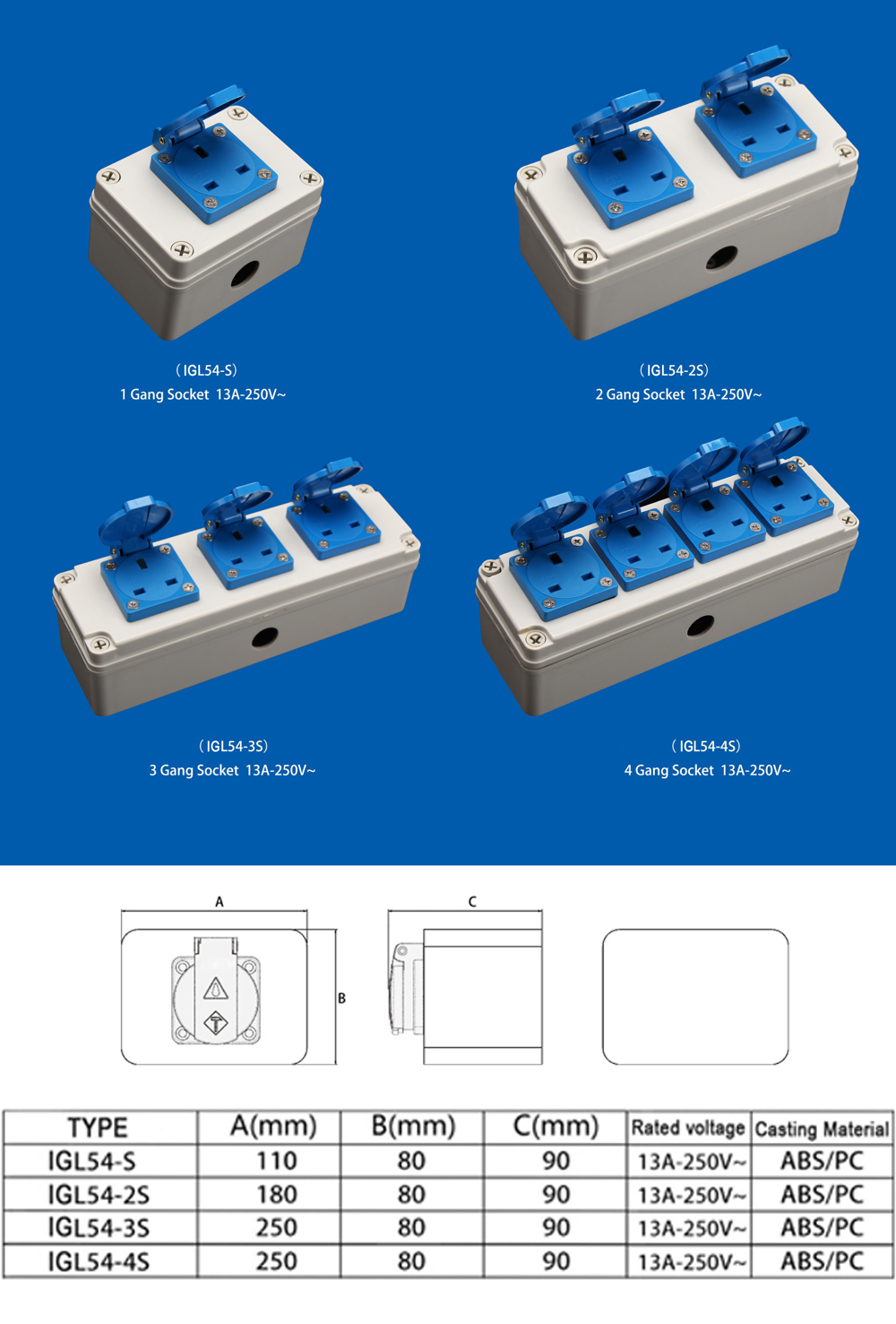 （IGL54-S）
1 Gang Socket 13A-250V~

（IGL54-2S）
2 Gang Socket 13A-250V~

（IGL54-3S）
3 Gang Socket 13A-250V~

（IGL54-4S）
4 Gang Socket 13A-250V~

A

B

C

| TYPE | A(mm) | B(mm) | C(mm) | Rated voltage | Casting Material |
|---|---|---|---|---|---|
| IGL54-S | 110 | 80 | 90 | 13A-250V~ | ABS/PC |
| IGL54-2S | 180 | 80 | 90 | 13A-250V~ | ABS/PC |
| IGL54-3S | 250 | 80 | 90 | 13A-250V~ | ABS/PC |
| IGL54-4S | 250 | 80 | 90 | 13A-250V~ | ABS/PC |