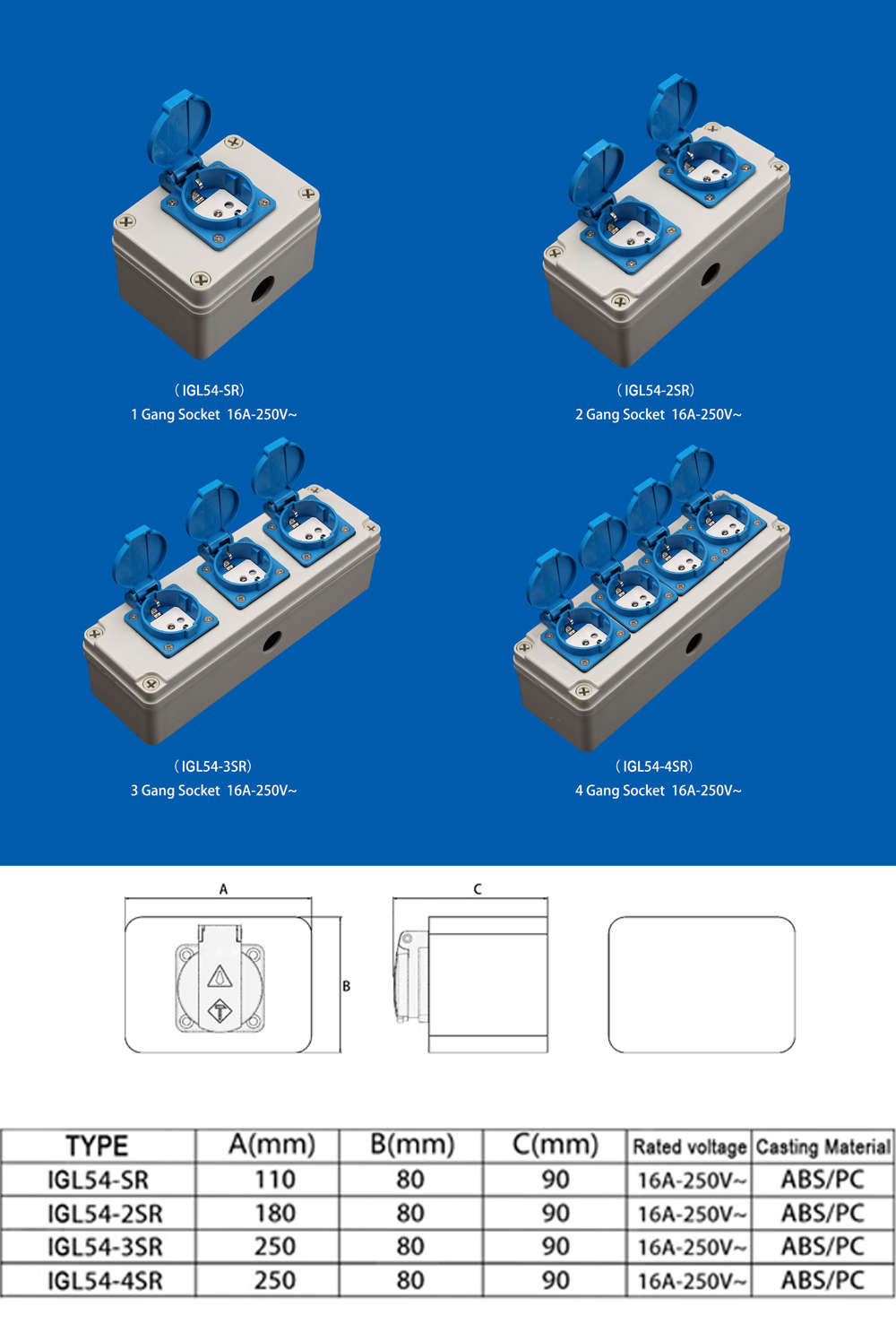 （IGL54-SR）
1 Gang Socket 16A-250V~

（IGL54-2SR）
2 Gang Socket 16A-250V~

（IGL54-3SR）
3 Gang Socket 16A-250V~

（IGL54-4SR）
4 Gang Socket 16A-250V~

A

B

C

| TYPE | A(mm) | B(mm) | C(mm) | Rated voltage | Casting Material |
|---|---|---|---|---|---|
| IGL54-SR | 110 | 80 | 90 | 16A-250V~ | ABS/PC |
| IGL54-2SR | 180 | 80 | 90 | 16A-250V~ | ABS/PC |
| IGL54-3SR | 250 | 80 | 90 | 16A-250V~ | ABS/PC |
| IGL54-4SR | 250 | 80 | 90 | 16A-250V~ | ABS/PC |