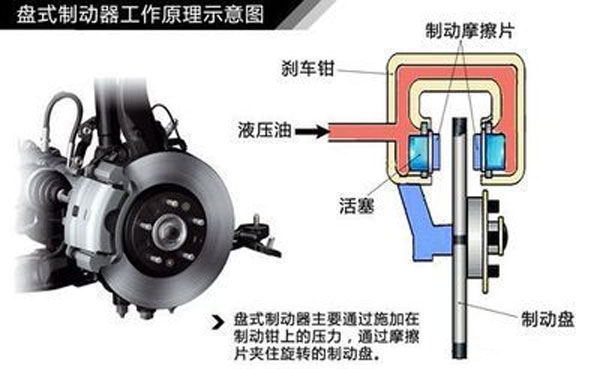 盘式制动器工作原理示意图

制动摩擦片

刹车钳

液压油

活塞

制动盘

盘式制动器主要通过施加在制动钳上的压力，通过摩擦片夹住旋转的制动盘。