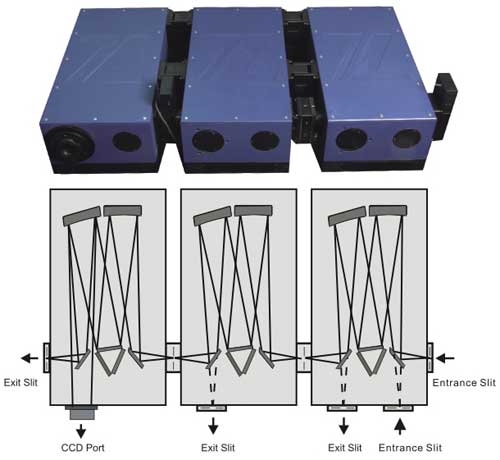 Exit Slit

Entrance Slit

CCD Port

Exit Slit

Exit Slit

Entrance Slit