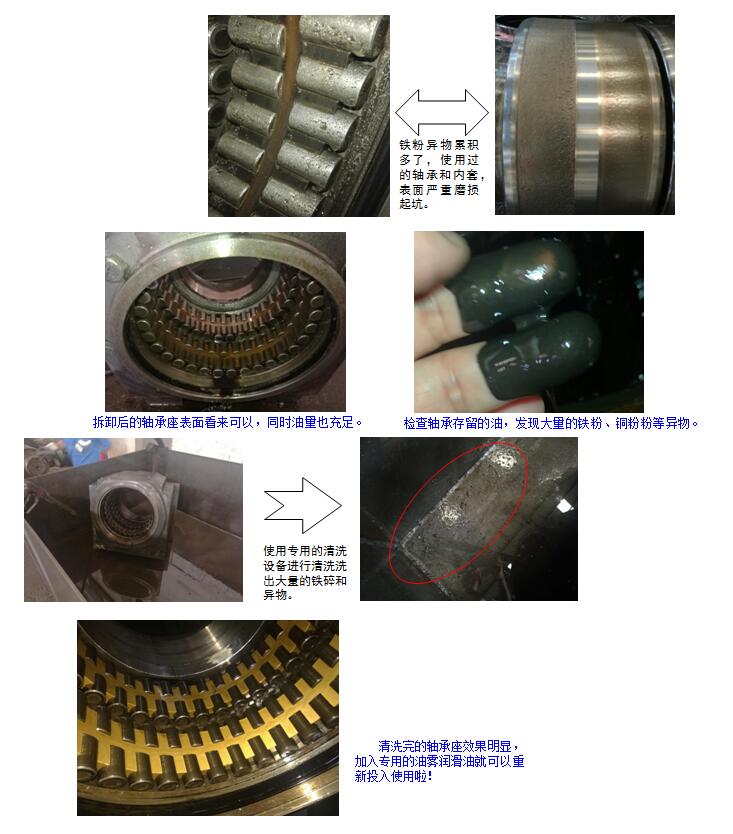 铁粉异物累积多了，使用过的轴承和内套，表面严重磨损起坑。

拆卸后的轴承座表面看来可以，同时油量也充足。

检查轴承存留的油，发现大量的铁粉、铜粉粉等异物。

使用专用的清洗设备进行清洗洗出大量的铁碎和异物。

清洗完的轴承座效果明显，加入专用的油雾润滑油就可以重新投入使用啦！