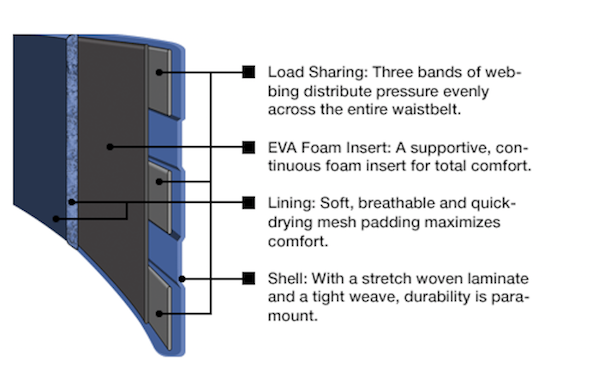 Load Sharing: Three bands of webbing distribute pressure evenly across the entire waistbelt.

EVA Foam Insert: A supportive, continuous foam insert for total comfort.

Lining: Soft, breathable and quick-drying mesh padding maximizes comfort.

Shell: With a stretch woven laminate and a tight weave, durability is paramount.