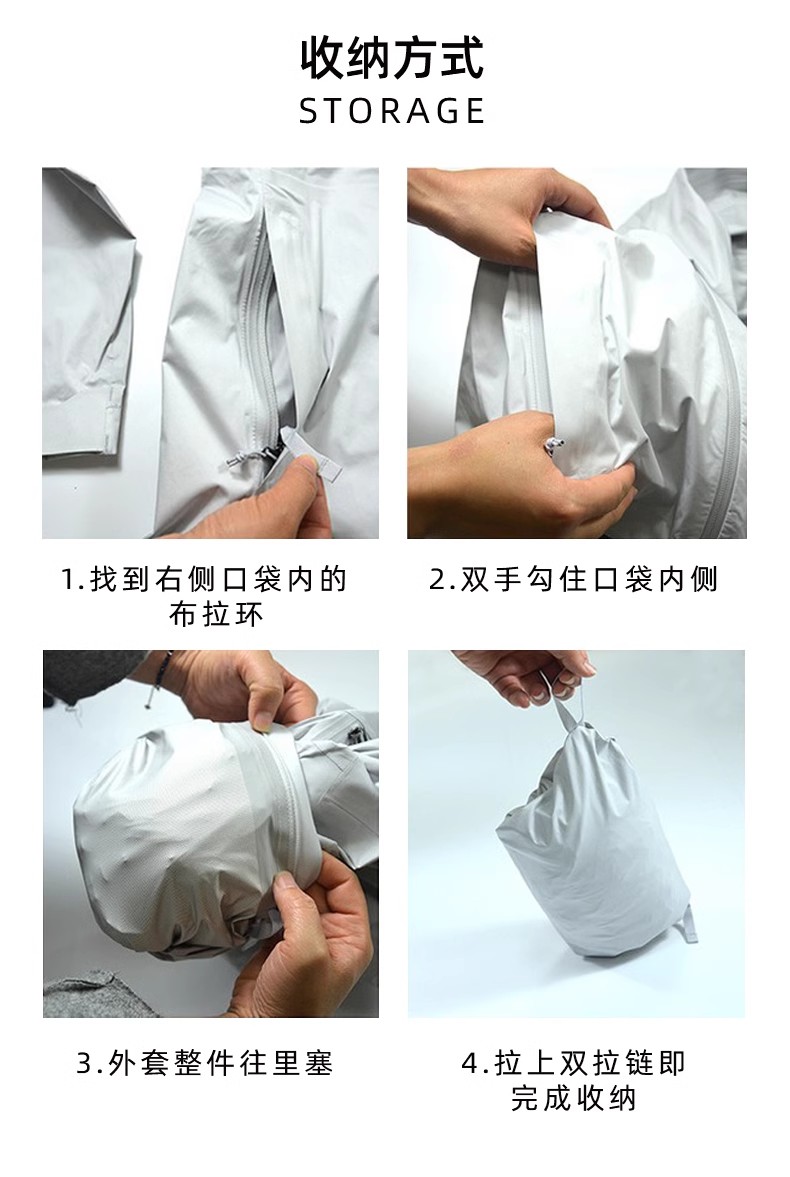 收纳方式
STORAGE

1.找到右侧口袋内的布拉环

2.双手勾住口袋内侧

3.外套整件往里塞

4.拉上双拉链即完成收纳