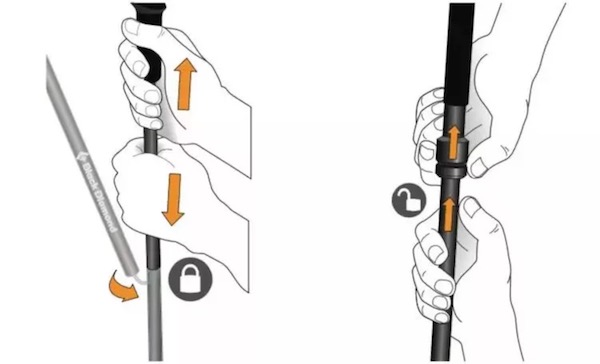 Black Diamond