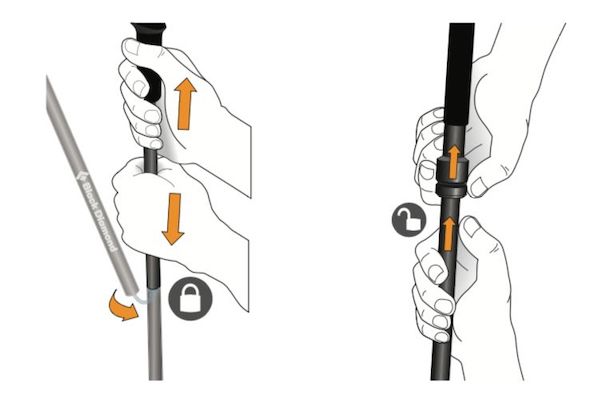 Black Diamond