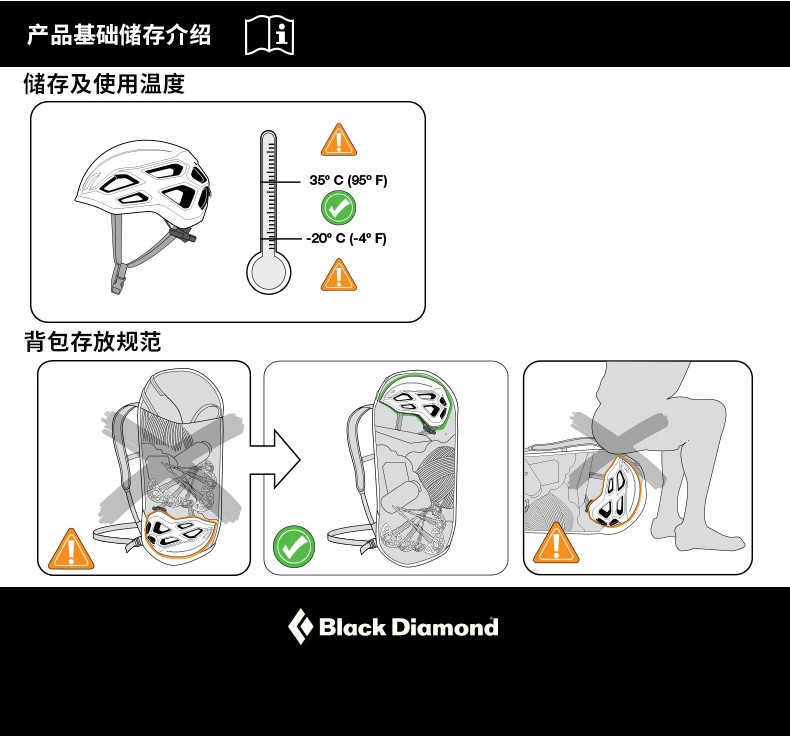 产品基础储存介绍

储存及使用温度

35° C (95° F)

-20° C (-4° F)

背包存放规范

Black Diamond