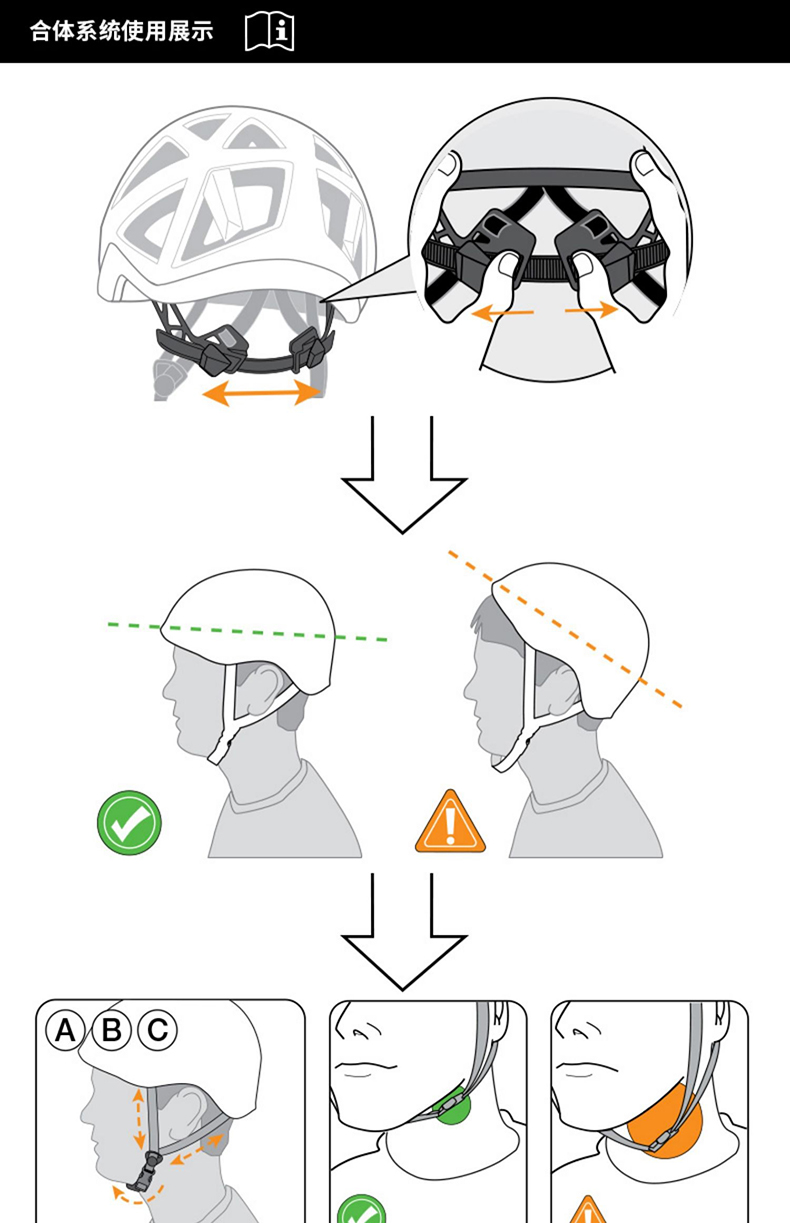 合体系统使用展示

A B C