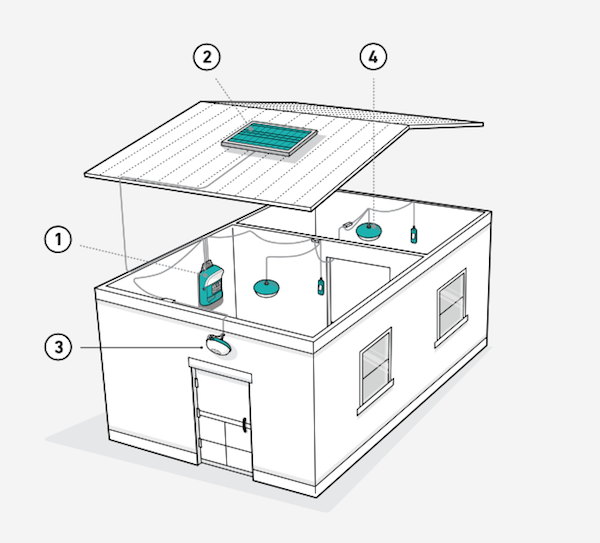 2
4
1
3