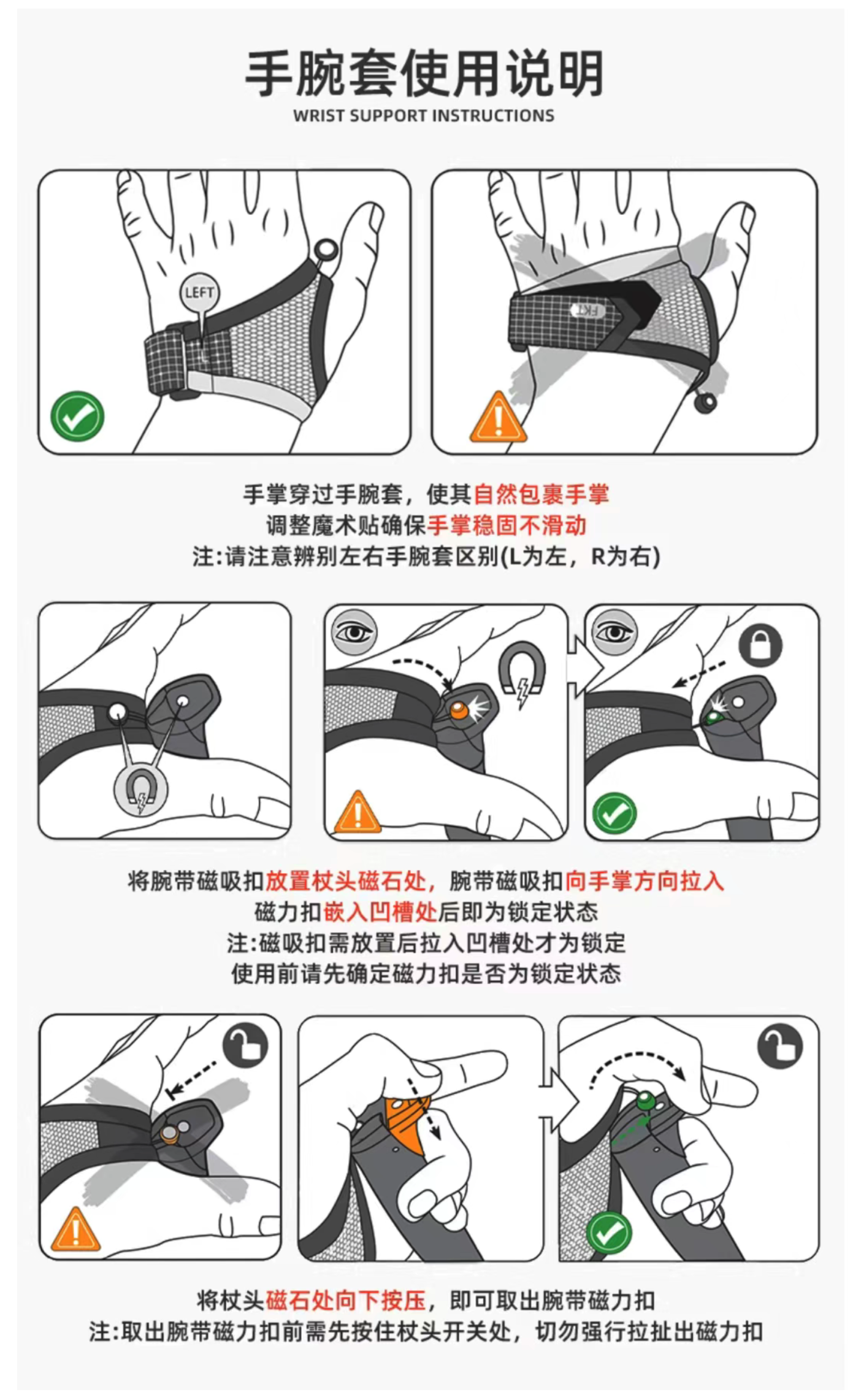 手腕套使用说明
WRIST SUPPORT INSTRUCTIONS

LEFT

FKT

手掌穿过手腕套，使其自然包裹手掌
调整魔术贴确保手掌稳固不滑动
注:请注意辨别左右手腕套区别(L为左，R为右)

将腕带磁吸扣放置杖头磁石处，腕带磁吸扣向手掌方向拉入
磁力扣嵌入凹槽处后即为锁定状态
注:磁吸扣需放置后拉入凹槽处才为锁定
使用前请先确定磁力扣是否为锁定状态

将杖头磁石处向下按压，即可取出腕带磁力扣
注:取出腕带磁力扣前需先按住杖头开关处，切勿强行拉扯出磁力扣