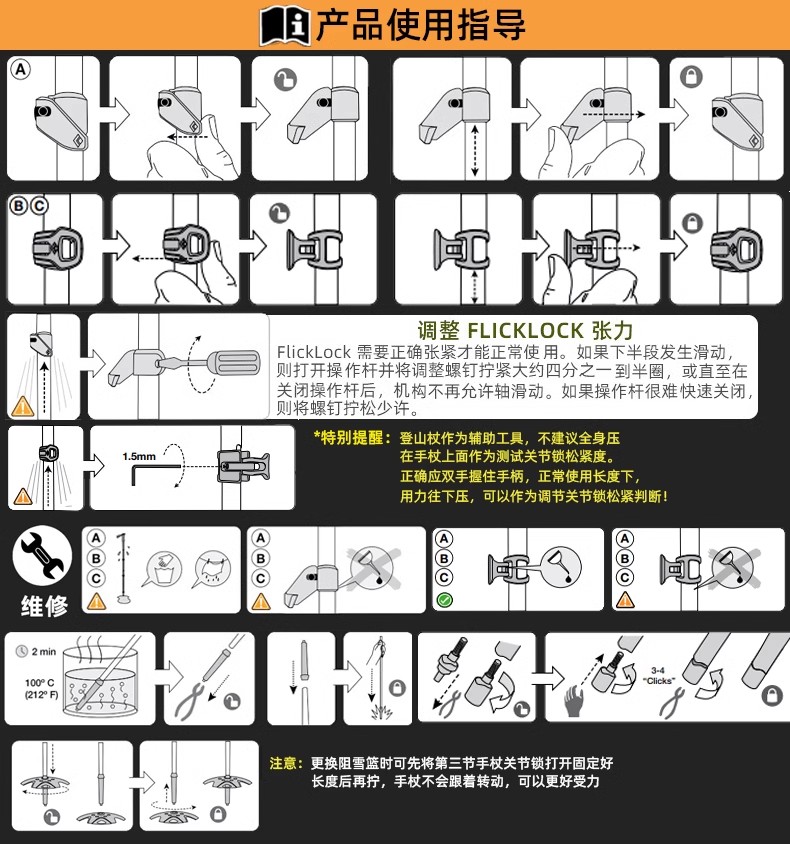 产品使用指导

A

B C

调整 FLICKLOCK 张力

FlickLock 需要正确张紧才能正常使用。如果下半段发生滑动，则打开操作杆并将调整螺钉拧紧大约四分之一到半圈，或直至在关闭操作杆后，机构不再允许轴滑动。如果操作杆很难快速关闭，则将螺钉拧松少许。

1.5mm

*特别提醒：登山杖作为辅助工具，不建议全身压在手杖上面作为测试关节锁松紧度。正确应双手握住手柄，正常使用长度下，用力往下压，可以作为调节关节锁松紧判断！

维修

A B C

A B C

A B C

A B C

2 min

100° C (212° F)

3-4 "Clicks"

注意：更换阻雪篮时可先将第三节手杖关节锁打开固定好长度后再拧，手杖不会跟着转动，可以更好受力