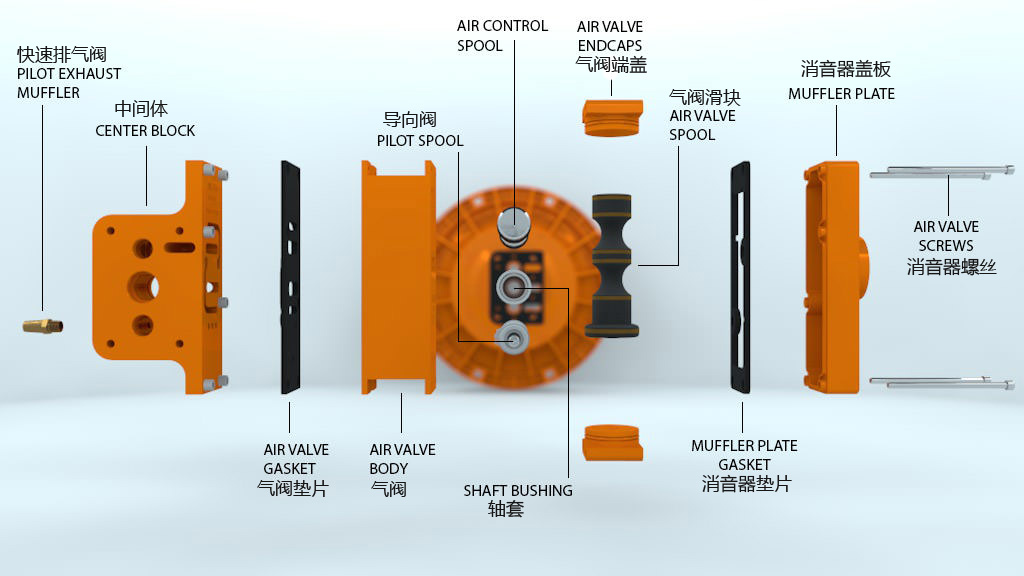 快速排气阀
PILOT EXHAUST
MUFFLER

中间体
CENTER BLOCK

导向阀
PILOT SPOOL

AIR CONTROL
SPOOL

AIR VALVE
ENDCAPS
气阀端盖

气阀滑块
AIR VALVE
SPOOL

消音器盖板
MUFFLER PLATE

AIR VALVE
SCREWS
消音器螺丝

AIR VALVE
GASKET
气阀垫片

AIR VALVE
BODY
气阀

SHAFT BUSHING
轴套

MUFFLER PLATE
GASKET
消音器垫片