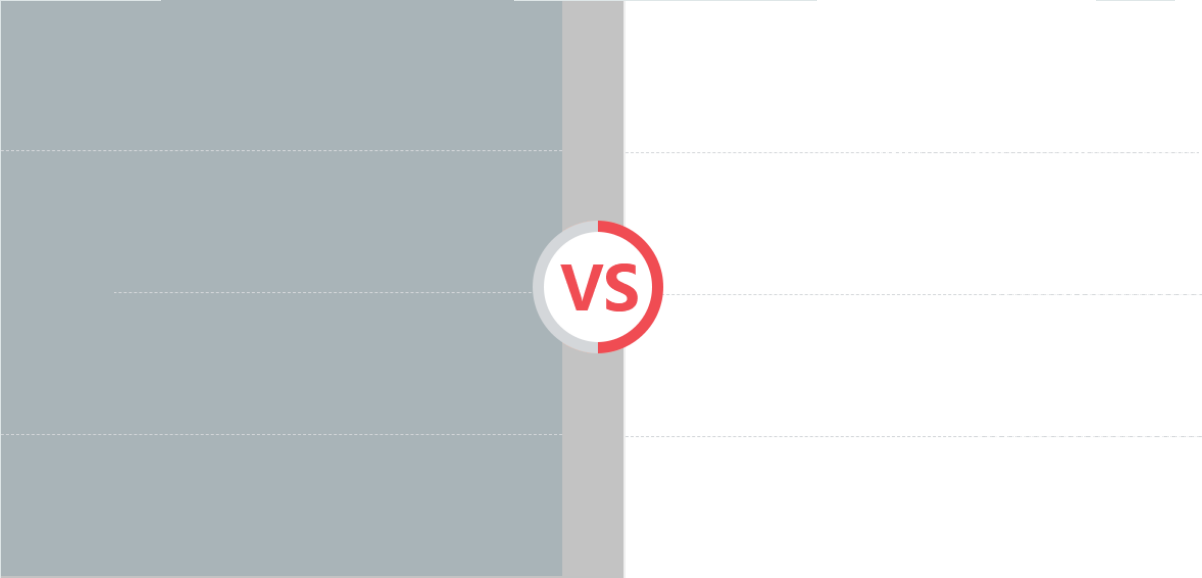 VS