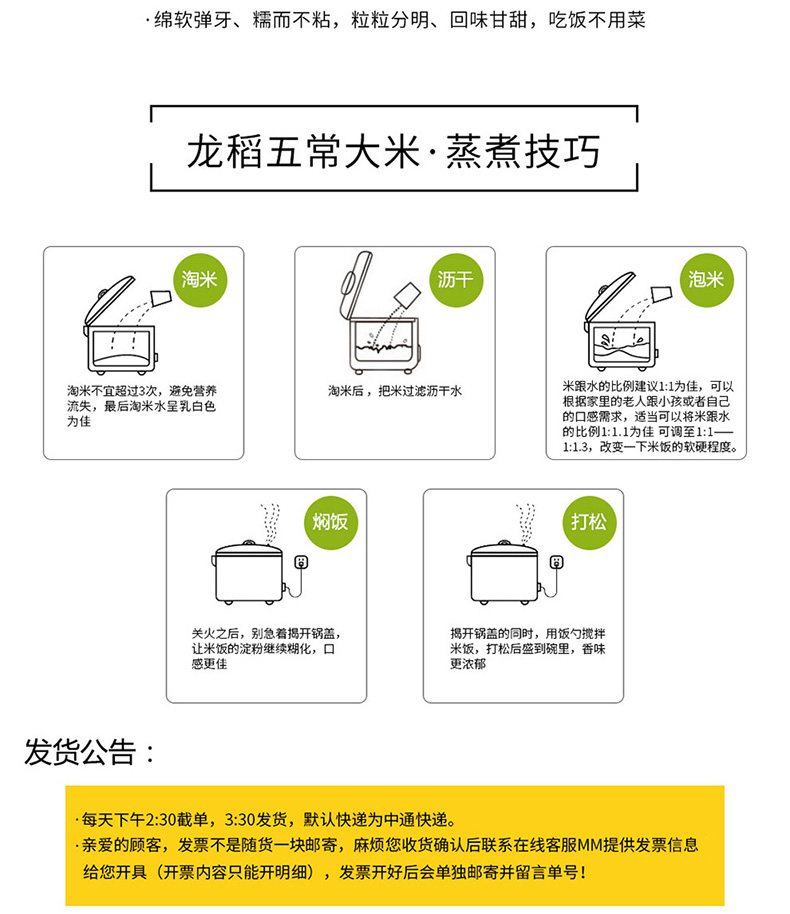 ·绵软弹牙、糯而不粘，粒粒分明、回味甘甜，吃饭不用菜

龙稻五常大米·蒸煮技巧

淘米

淘米不宜超过3次，避免营养流失，最后淘米水呈乳白色为佳

沥干

淘米后，把米过滤沥干水

泡米

米跟水的比例建议1:1为佳，可以根据家里的老人跟小孩或者自己的口感需求，适当可以将米跟水的比例1:1.1为佳 可调至1:1——1:1.3，改变一下米饭的软硬程度。

焖饭

关火之后，别急着揭开锅盖，让米饭的淀粉继续糊化，口感更佳

打松

揭开锅盖的同时，用饭勺搅拌米饭，打松后盛到碗里，香味更浓郁

发货公告：

·每天下午2:30截单，3:30发货，默认快递为中通快递。
·亲爱的顾客，发票不是随货一块邮寄，麻烦您收货确认后联系在线客服MM提供发票信息给您开具（开票内容只能开明细），发票开好后会单独邮寄并留言单号！