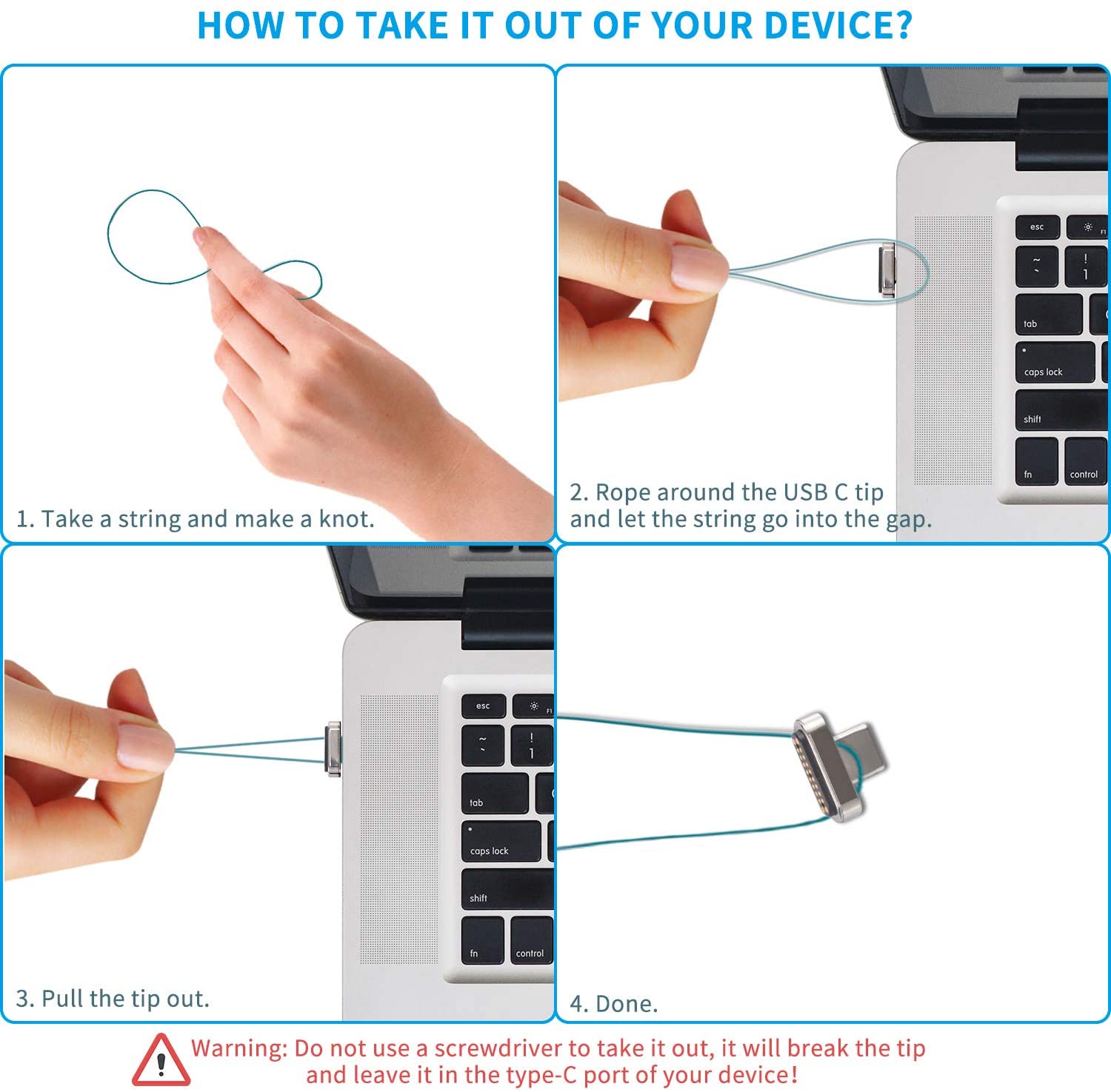 HOW TO TAKE IT OUT OF YOUR DEVICE?

1. Take a string and make a knot.

esc
F1
~
`
!
1
tab
caps lock
shift
fn
control

2. Rope around the USB C tip and let the string go into the gap.

esc
F1
~
`
!
1
tab
caps lock
shift
fn
control

3. Pull the tip out.

4. Done.

Warning: Do not use a screwdriver to take it out, it will break the tip and leave it in the type-C port of your device!