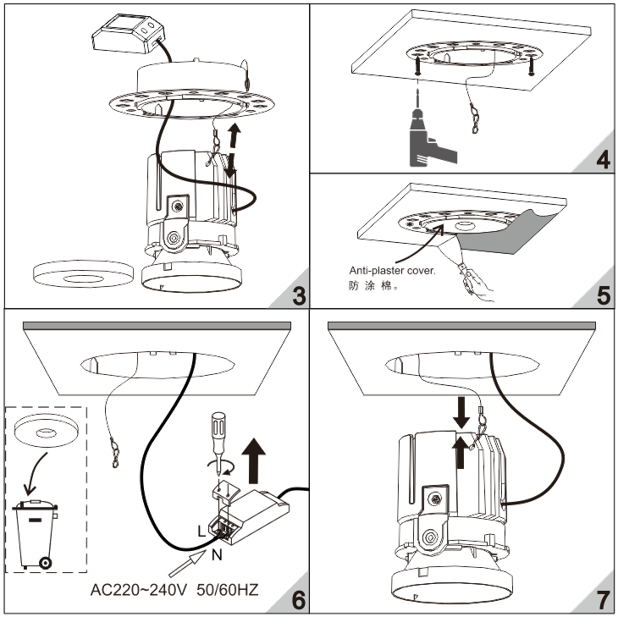 3

4

Anti-plaster cover.
防 涂 棉。

5

L
N
AC220~240V 50/60HZ

6

7