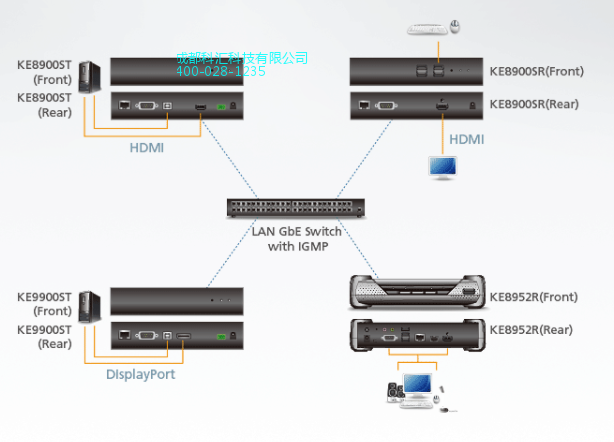 成都科汇科技有限公司
400-028-1235

KE8900ST
(Front)
KE8900ST
(Rear)

HDMI

KE8900SR(Front)
KE8900SR(Rear)

HDMI

LAN GbE Switch
with IGMP

KE9900ST
(Front)
KE9900ST
(Rear)

DisplayPort

KE8952R(Front)
KE8952R(Rear)