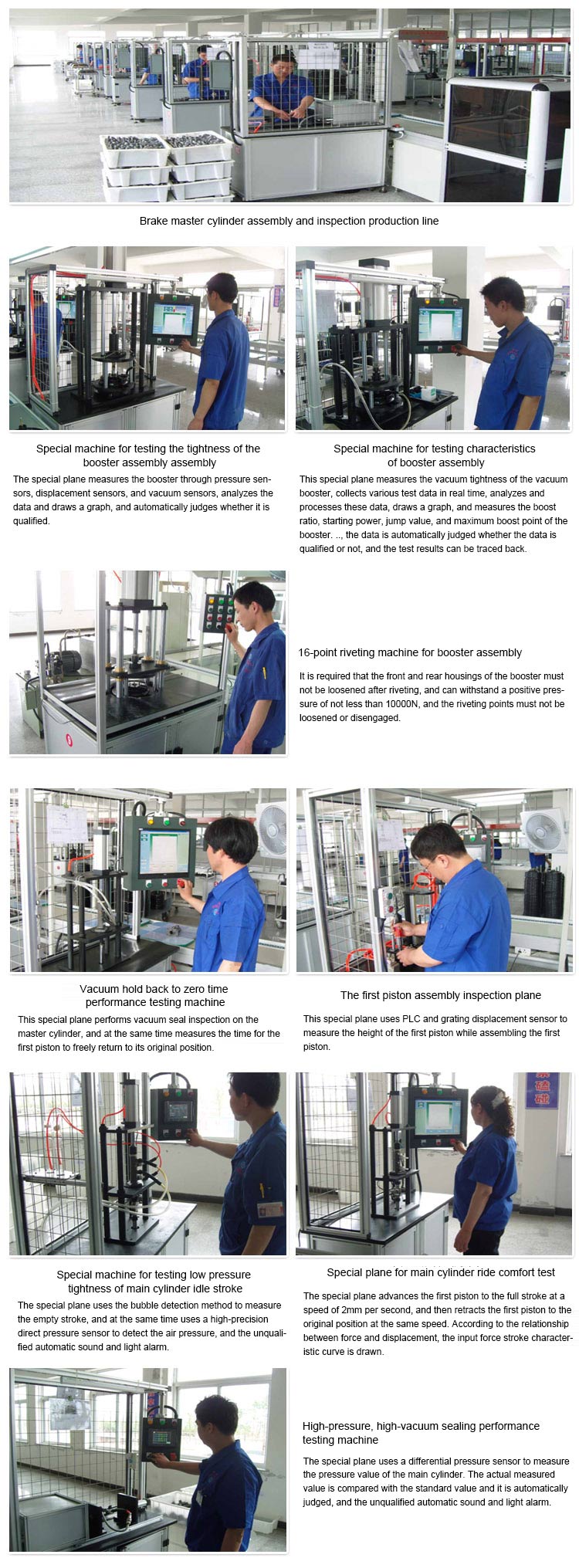 Brake master cylinder assembly and inspection production line

Special machine for testing the tightness of the booster assembly assembly

The special plane measures the booster through pressure sensors, displacement sensors, and vacuum sensors, analyzes the data and draws a graph, and automatically judges whether it is qualified.

Special machine for testing characteristics of booster assembly

This special plane measures the vacuum tightness of the vacuum booster, collects various test data in real time, analyzes and processes these data, draws a graph, and measures the boost ratio, starting power, jump value, and maximum boost point of the booster. .., the data is automatically judged whether the data is qualified or not, and the test results can be traced back.

16-point riveting machine for booster assembly

It is required that the front and rear housings of the booster must not be loosened after riveting, and can withstand a positive pressure of not less than 10000N, and the riveting points must not be loosened or disengaged.

Vacuum hold back to zero time performance testing machine

This special plane performs vacuum seal inspection on the master cylinder, and at the same time measures the time for the first piston to freely return to its original position.

The first piston assembly inspection plane

This special plane uses PLC and grating displacement sensor to measure the height of the first piston while assembling the first piston.

Special machine for testing low pressure tightness of main cylinder idle stroke

The special plane uses the bubble detection method to measure the empty stroke, and at the same time uses a high-precision direct pressure sensor to detect the air pressure, and the unqualified automatic sound and light alarm.

Special plane for main cylinder ride comfort test

The special plane advances the first piston to the full stroke at a speed of 2mm per second, and then retracts the first piston to the original position at the same speed. According to the relationship between force and displacement, the input force stroke characteristic curve is drawn.

High-pressure, high-vacuum sealing performance testing machine

The special plane uses a differential pressure sensor to measure the pressure value of the main cylinder. The actual measured value is compared with the standard value and it is automatically judged, and the unqualified automatic sound and light alarm.