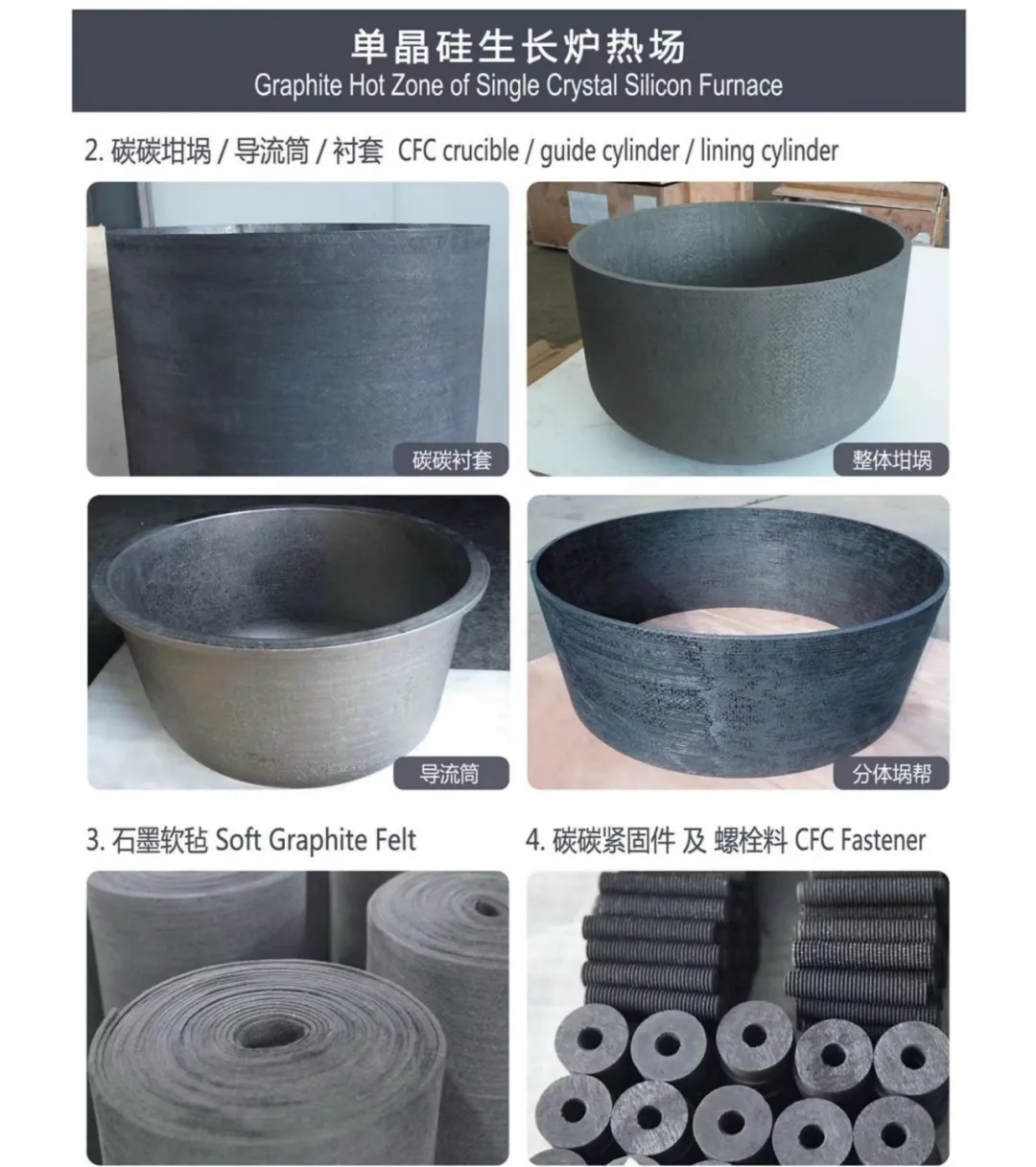 单晶硅生长炉热场
Graphite Hot Zone of Single Crystal Silicon Furnace

2. 碳碳坩埚 / 导流筒 / 衬套 CFC crucible / guide cylinder / lining cylinder

碳碳衬套

整体坩埚

导流筒

分体埚帮

3. 石墨软毡 Soft Graphite Felt

4. 碳碳紧固件 及 螺栓料 CFC Fastener