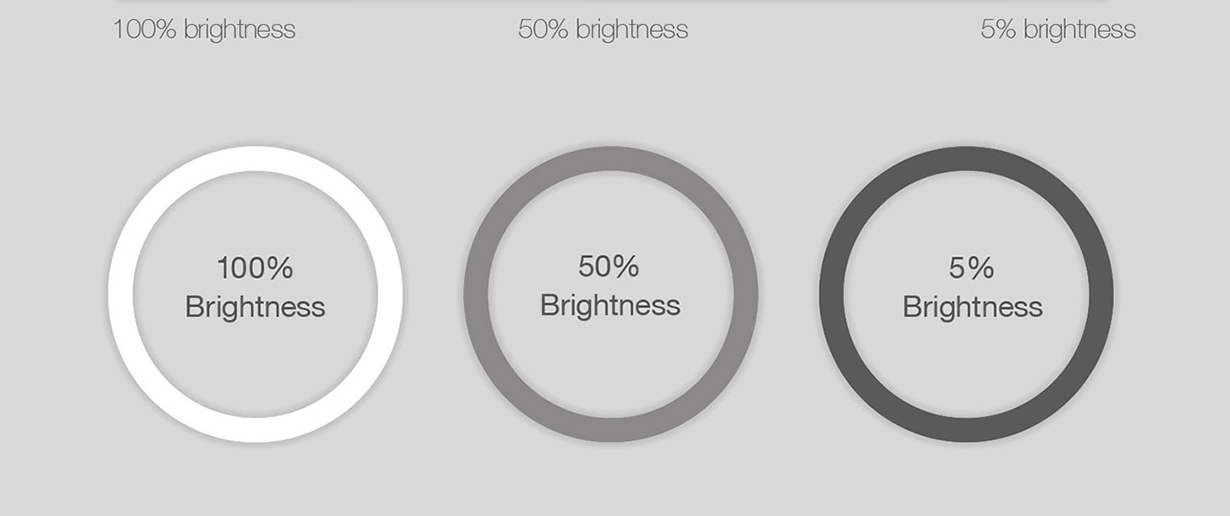 100% brightness

50% brightness

5% brightness

100%
Brightness

50%
Brightness

5%
Brightness