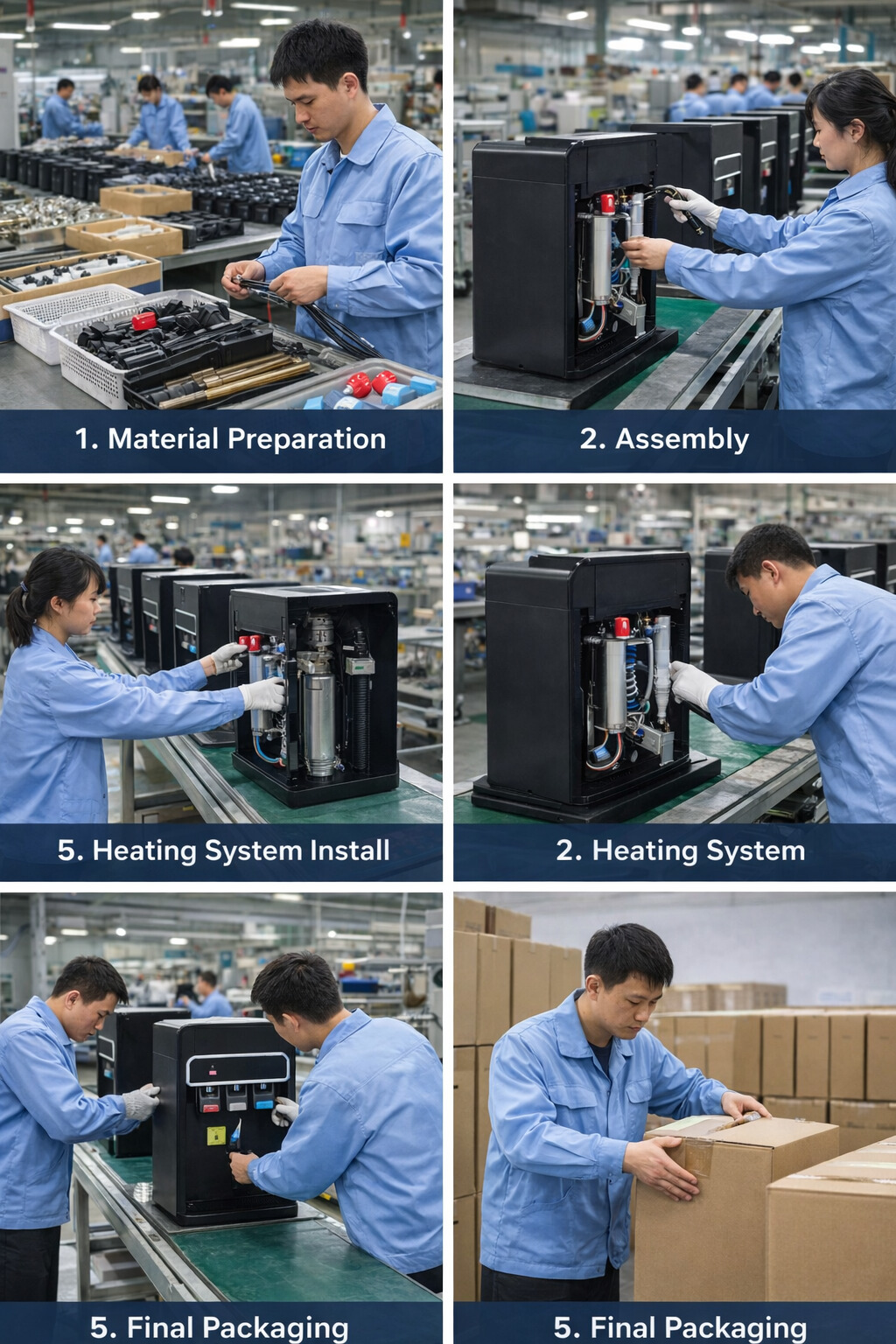 1. Material Preparation

2. Assembly

5. Heating System Install

2. Heating System

5. Final Packaging

5. Final Packaging