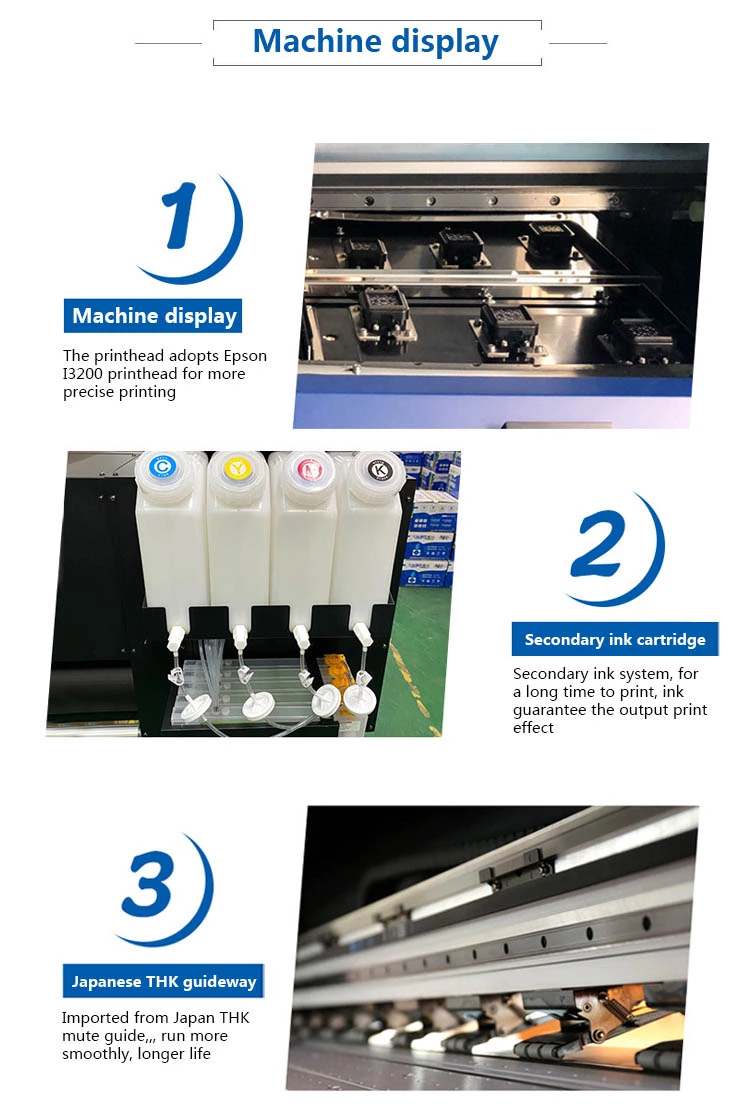 Machine display

1

Machine display

The printhead adopts Epson I3200 printhead for more precise printing

C Y M K

2

Secondary ink cartridge

Secondary ink system, for a long time to print, ink guarantee the output print effect

3

Japanese THK guideway

Imported from Japan THK mute guide,,, run more smoothly, longer life