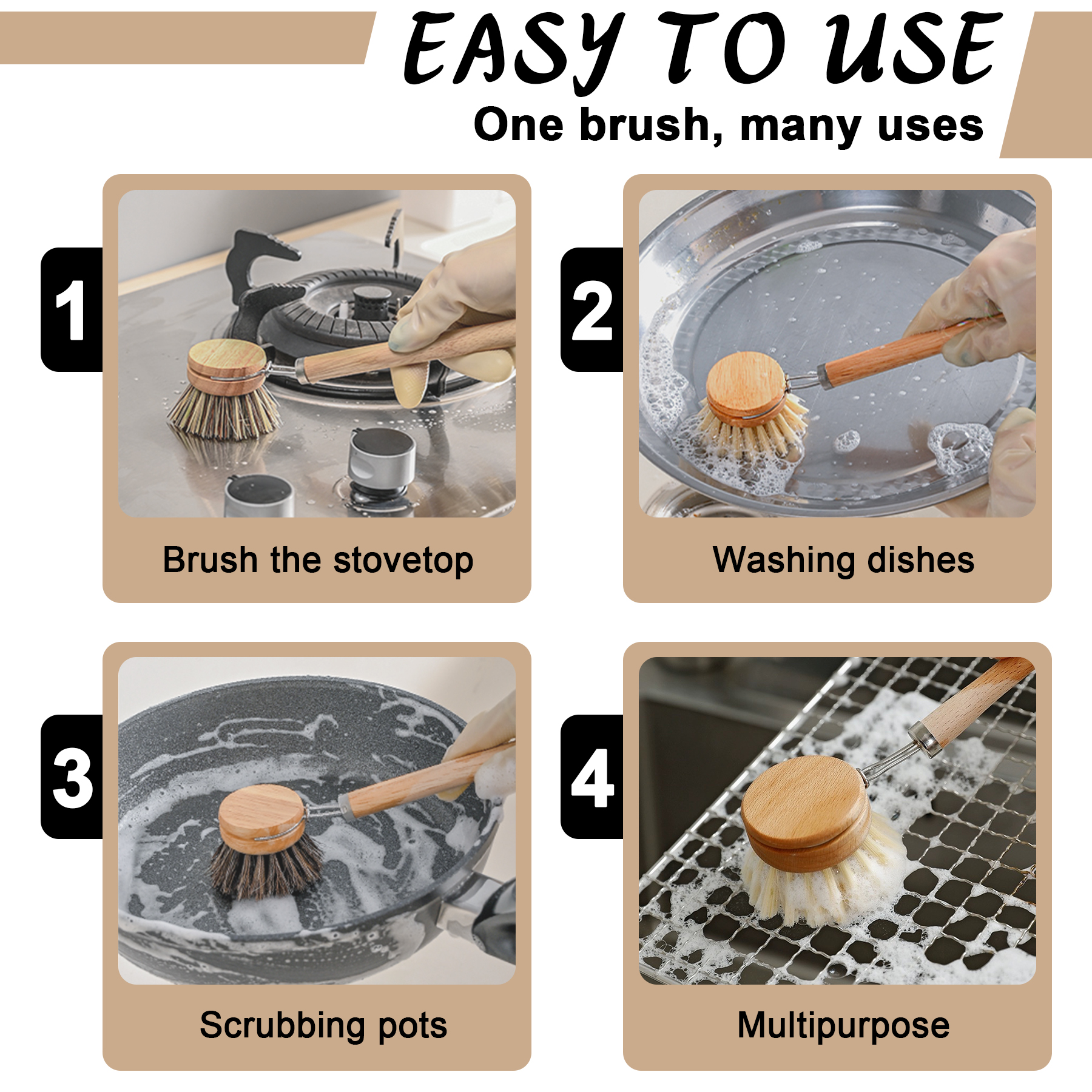 EASY TO USE
One brush, many uses

1
Brush the stovetop

2
Washing dishes

3
Scrubbing pots

4
Multipurpose