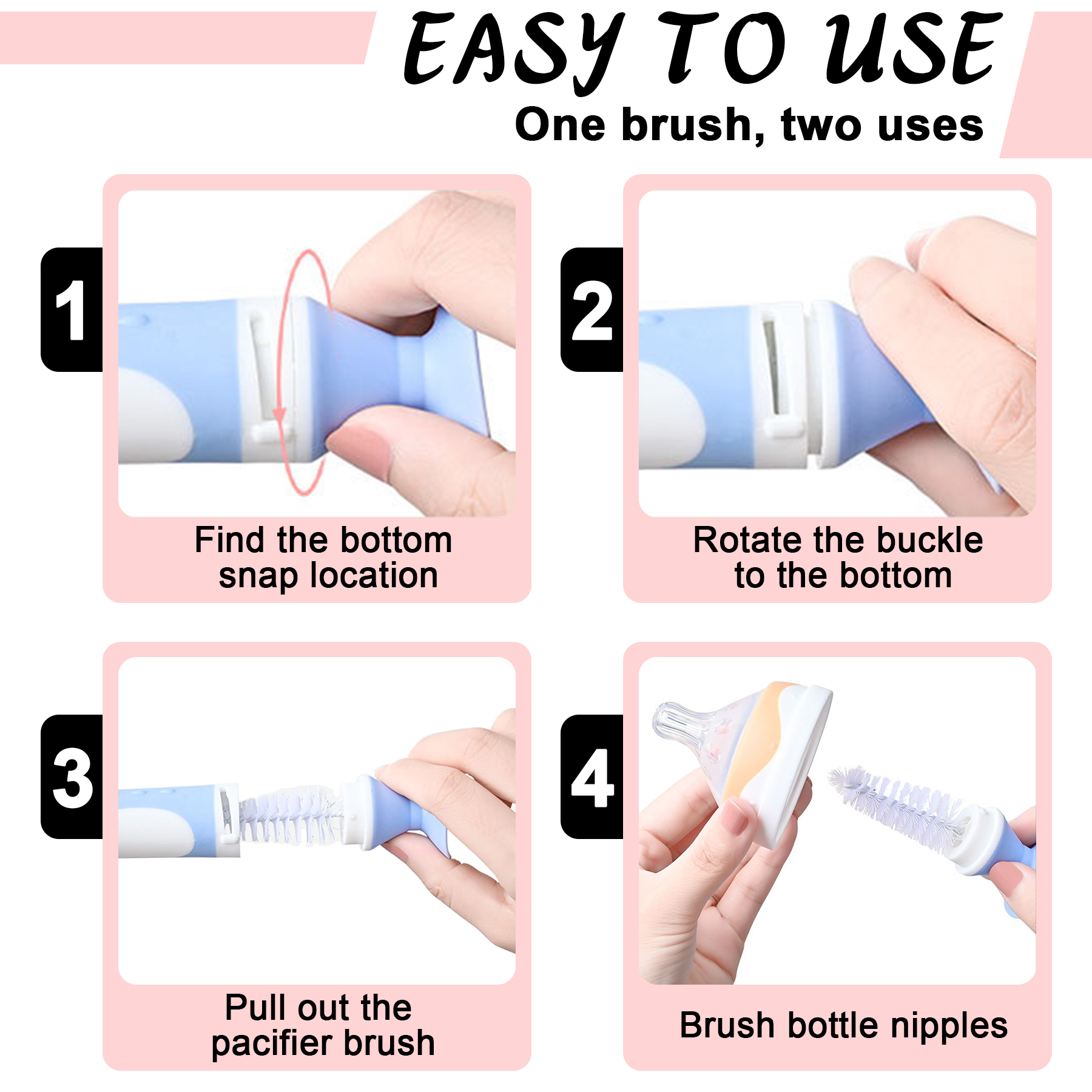 EASY TO USE
One brush, two uses

1
Find the bottom snap location

2
Rotate the buckle to the bottom

3
Pull out the pacifier brush

4
Brush bottle nipples