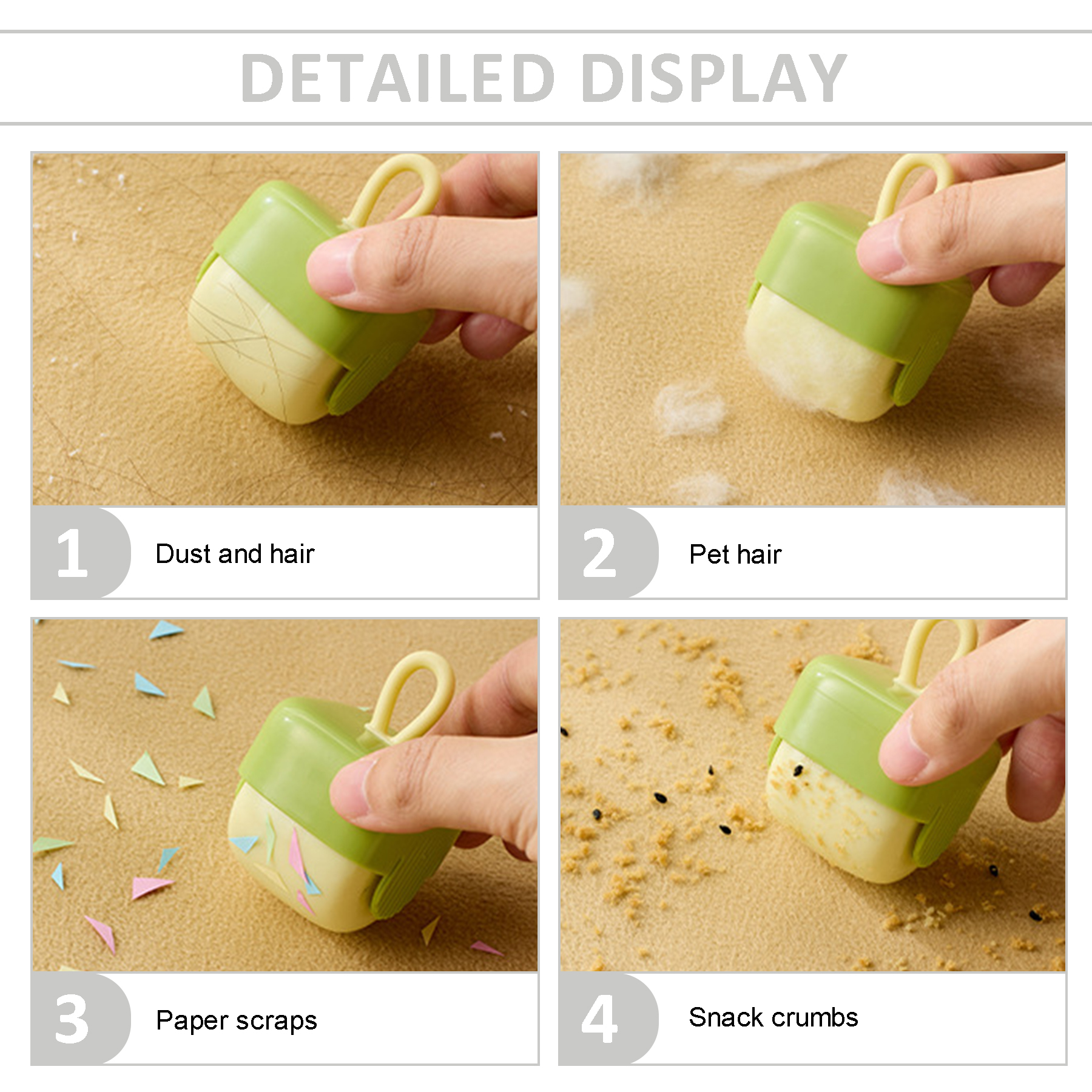 DETAILED DISPLAY

1 Dust and hair

2 Pet hair

3 Paper scraps

4 Snack crumbs