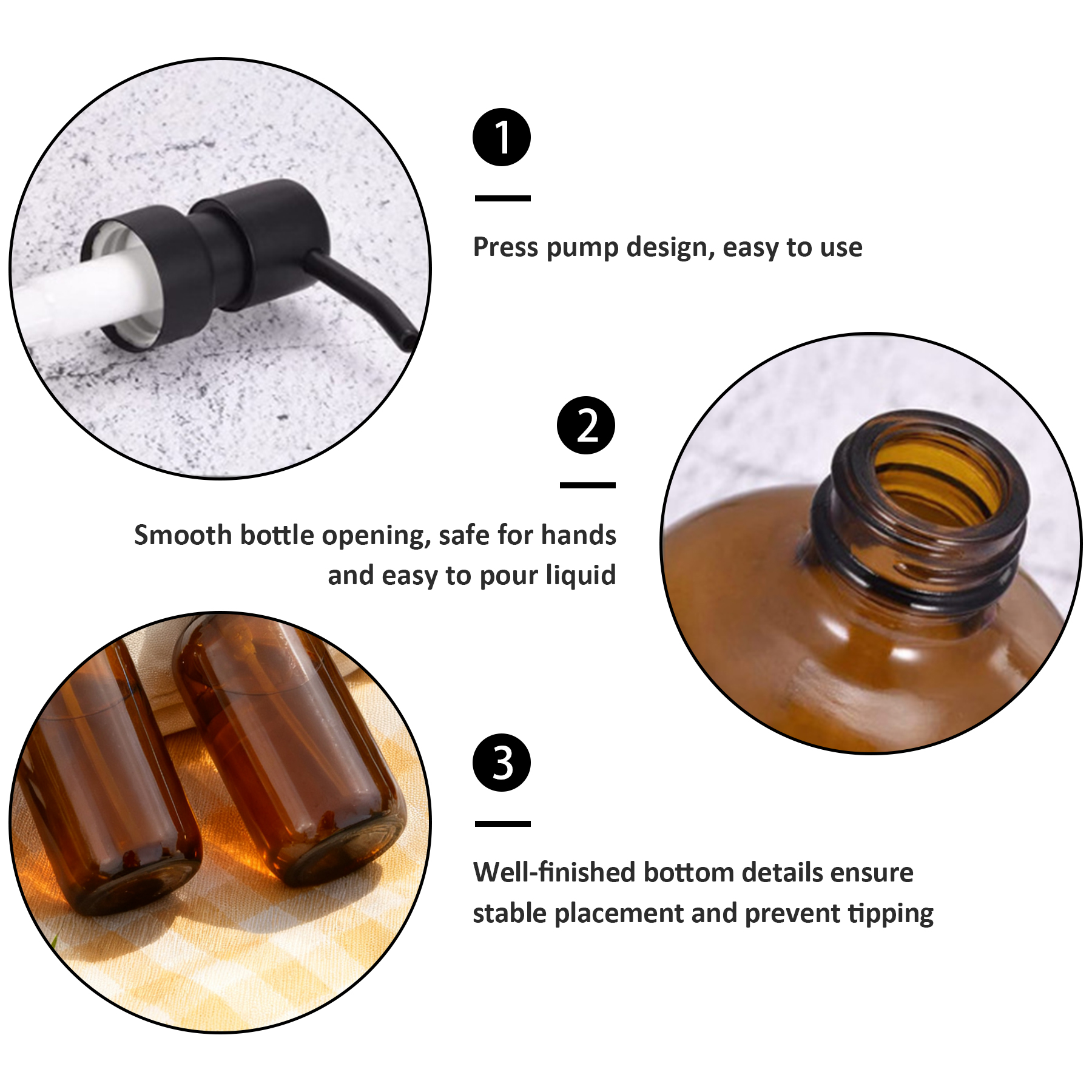 1

Press pump design, easy to use

2

Smooth bottle opening, safe for hands and easy to pour liquid

3

Well-finished bottom details ensure stable placement and prevent tipping