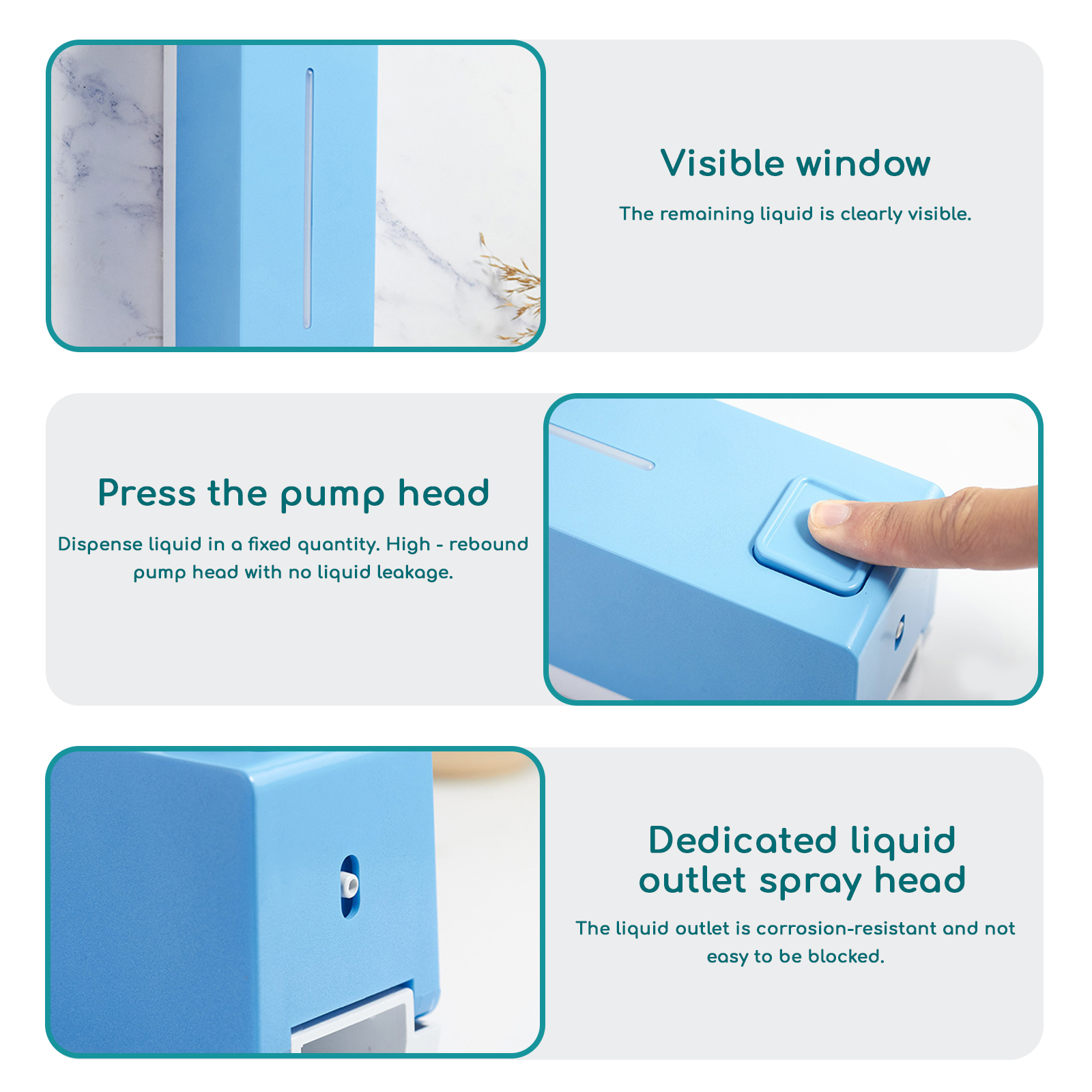 Visible window

The remaining liquid is clearly visible.

Press the pump head

Dispense liquid in a fixed quantity. High - rebound pump head with no liquid leakage.

Dedicated liquid outlet spray head

The liquid outlet is corrosion-resistant and not easy to be blocked.