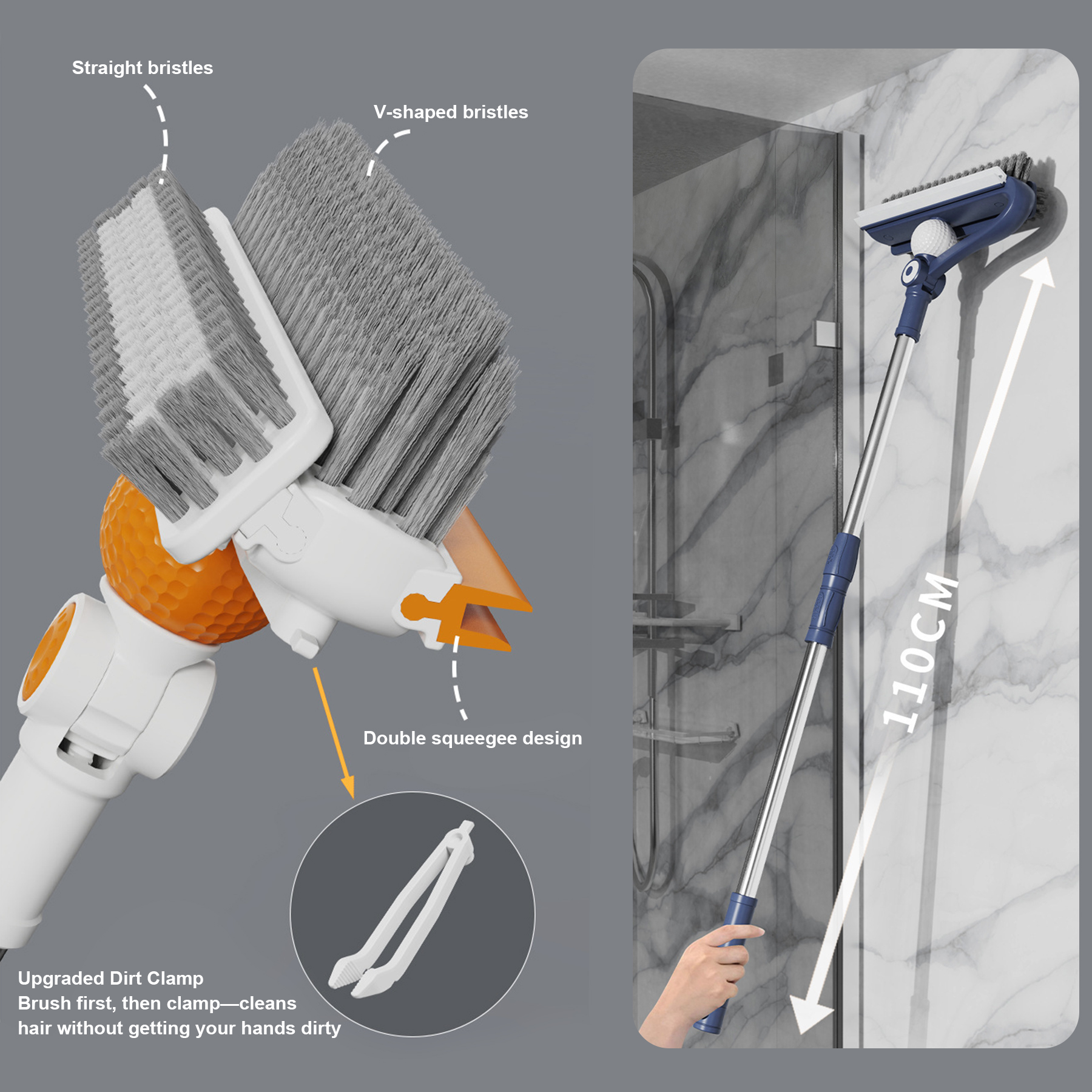 Straight bristles

V-shaped bristles

Double squeegee design

Upgraded Dirt Clamp
Brush first, then clamp—cleans hair without getting your hands dirty

110CM