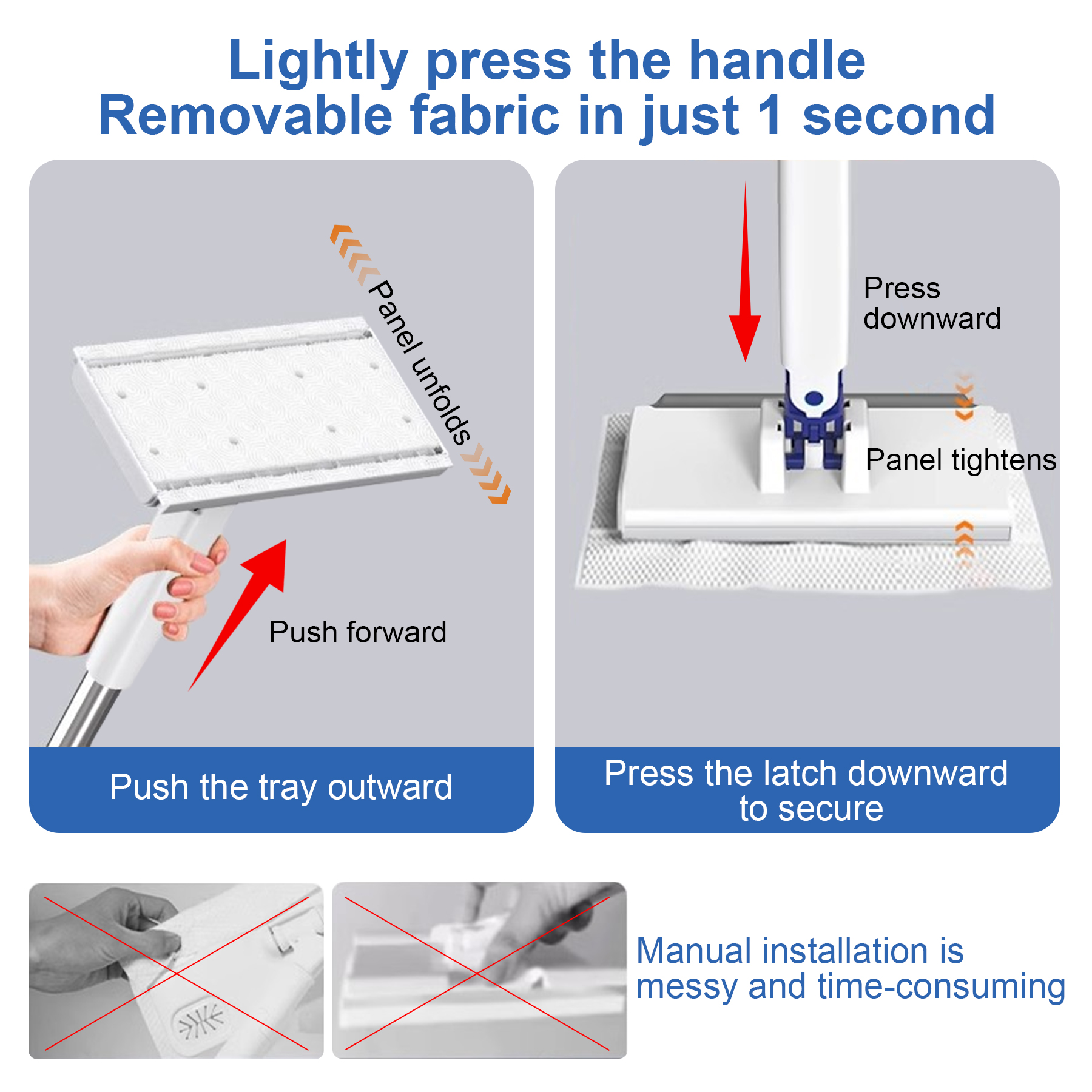 Lightly press the handle
Removable fabric in just 1 second

Panel unfolds

Push forward

Push the tray outward

Press downward

Panel tightens

Press the latch downward to secure

Manual installation is messy and time-consuming