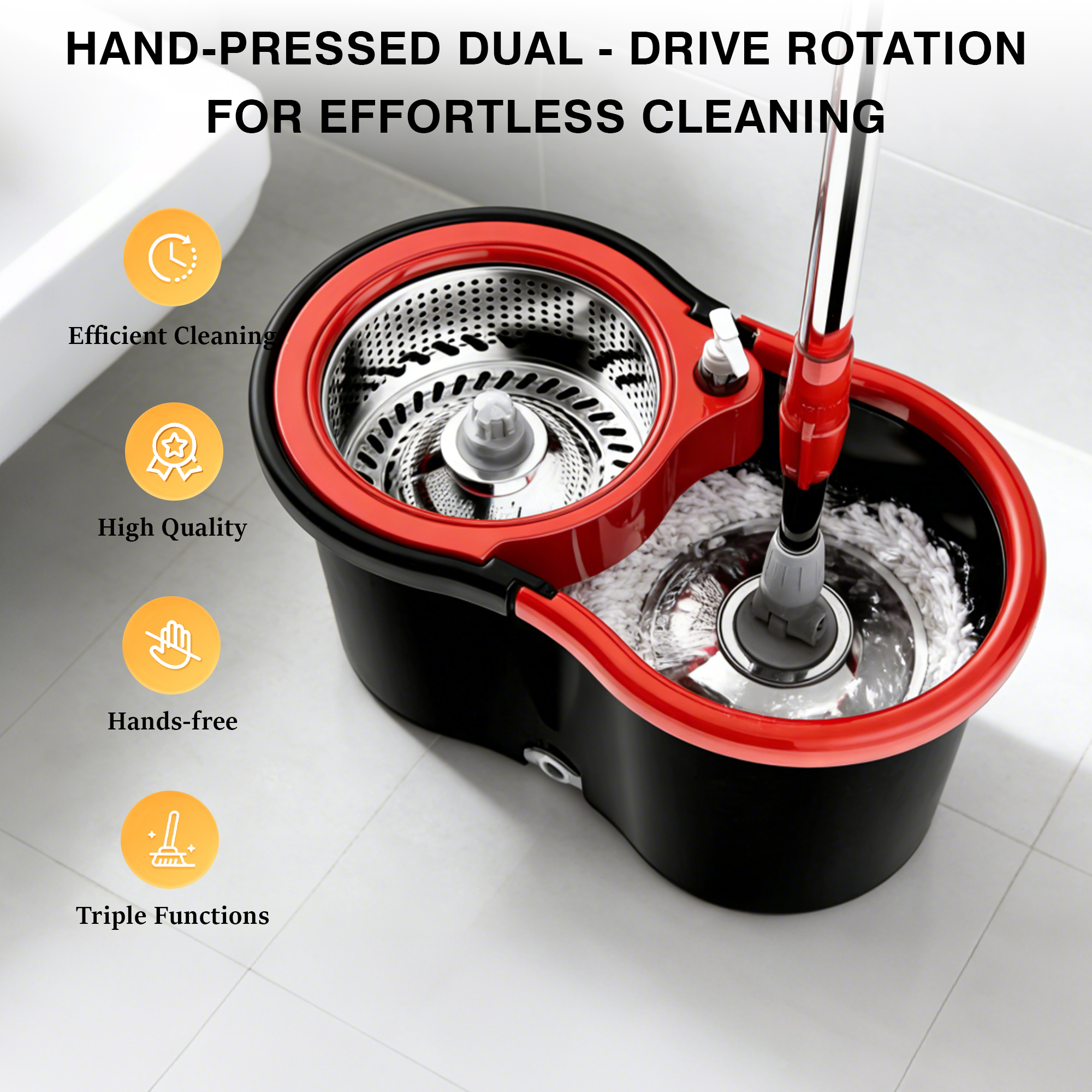 HAND-PRESSED DUAL - DRIVE ROTATION FOR EFFORTLESS CLEANING

Efficient Cleaning

High Quality

Hands-free

Triple Functions