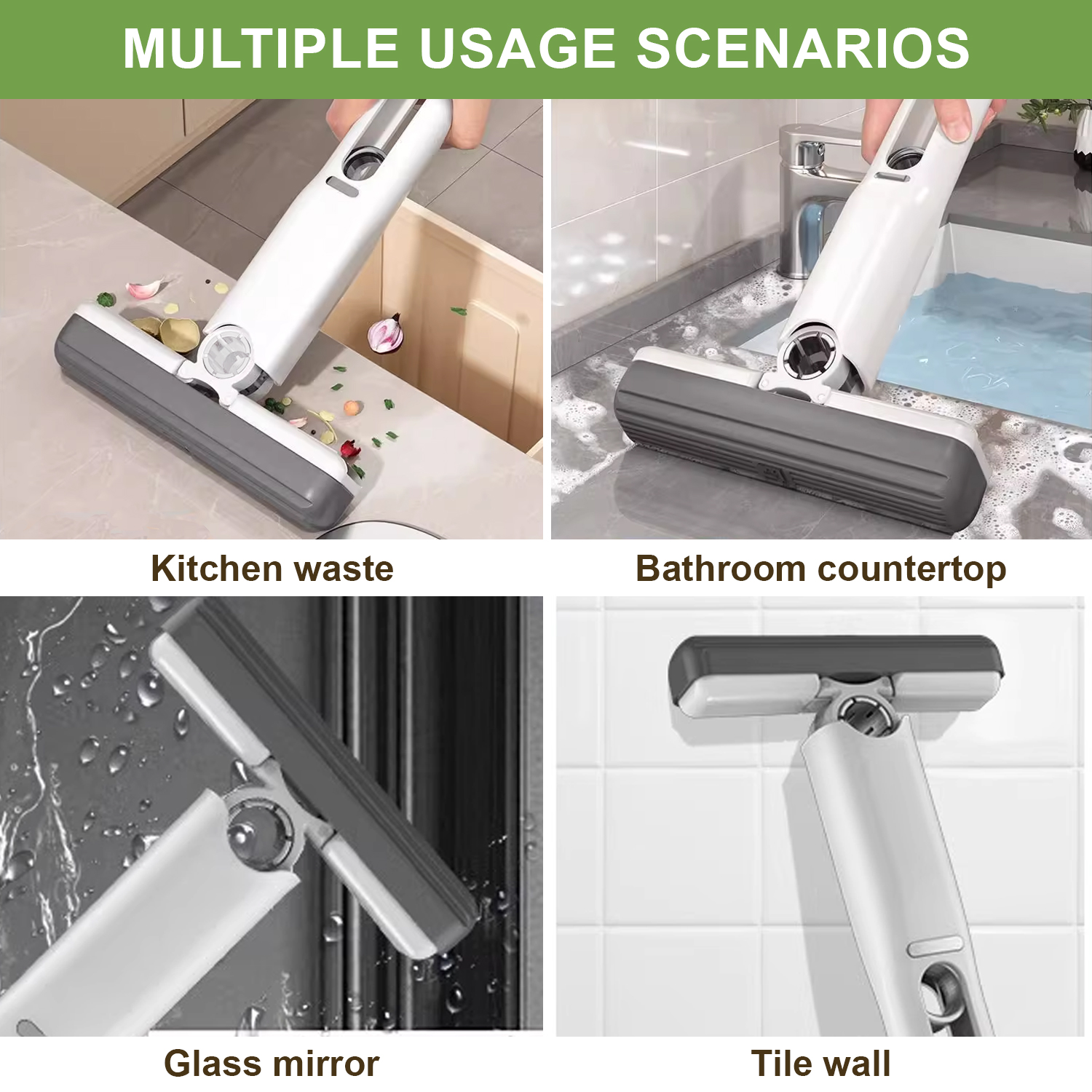 MULTIPLE USAGE SCENARIOS

Kitchen waste

Bathroom countertop

Glass mirror

Tile wall