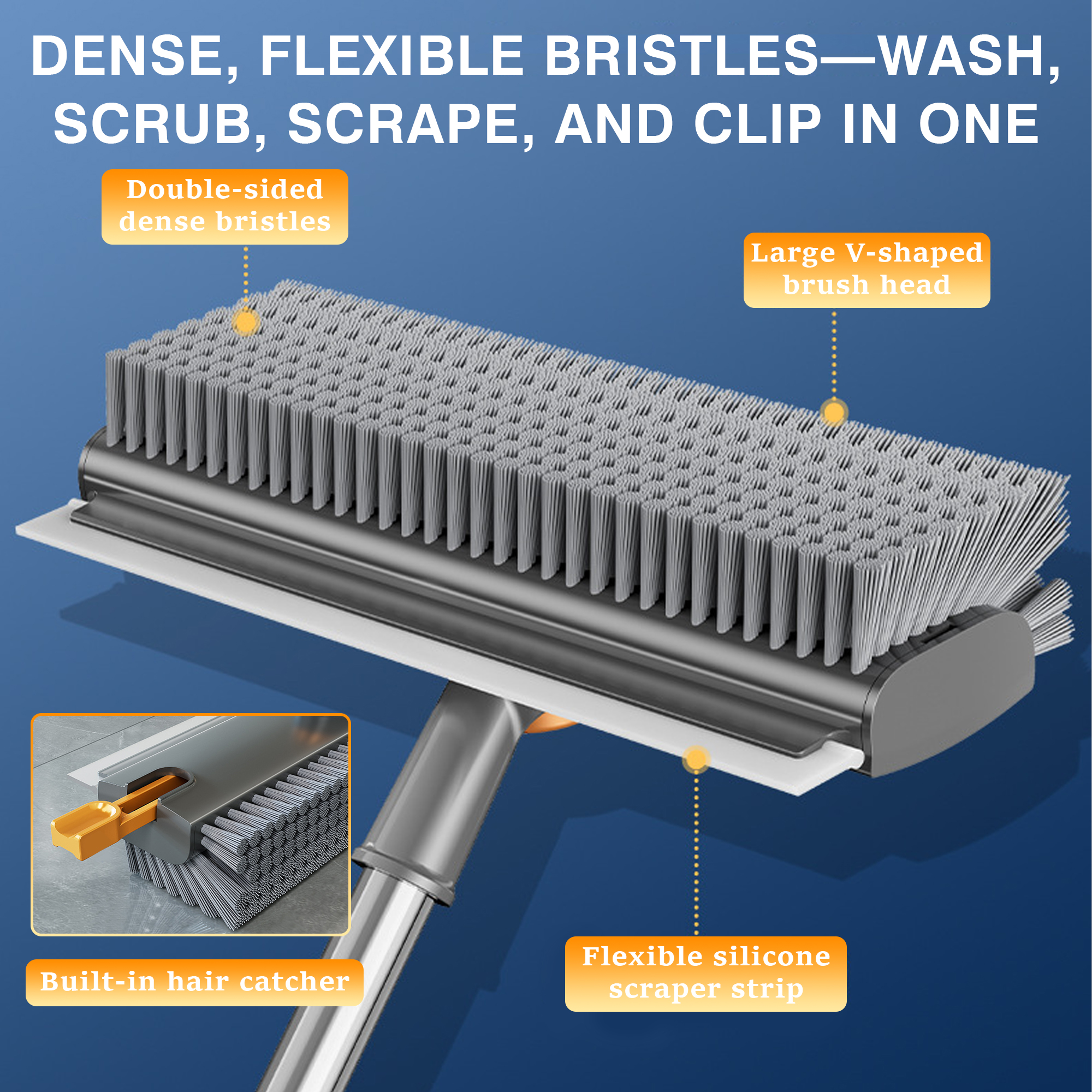 DENSE, FLEXIBLE BRISTLES—WASH, SCRUB, SCRAPE, AND CLIP IN ONE

Double-sided dense bristles

Large V-shaped brush head

Built-in hair catcher

Flexible silicone scraper strip