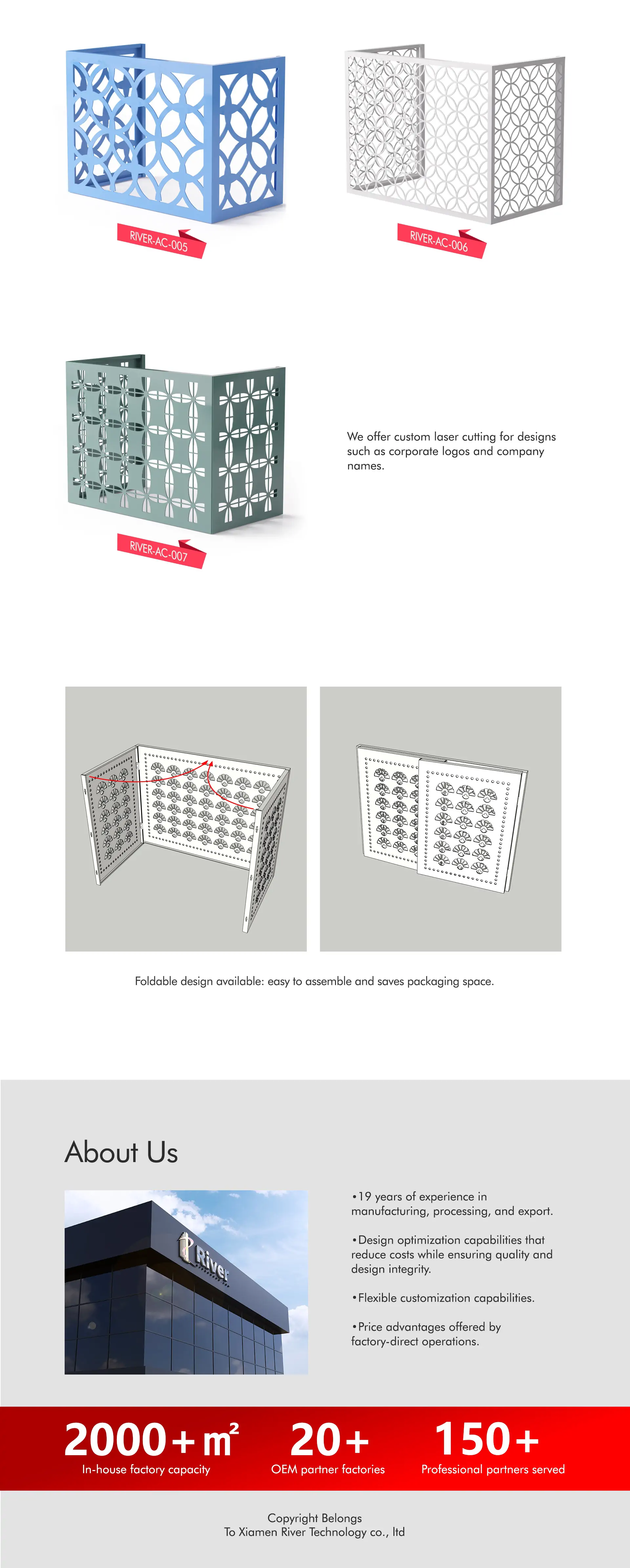 RIVER-AC-005

RIVER-AC-006

RIVER-AC-007

We offer custom laser cutting for designs such as corporate logos and company names.

Foldable design available: easy to assemble and saves packaging space.

About Us

River

•19 years of experience in manufacturing, processing, and export.

•Design optimization capabilities that reduce costs while ensuring quality and design integrity.

•Flexible customization capabilities.

•Price advantages offered by factory-direct operations.

2000+ m²
In-house factory capacity

20+
OEM partner factories

150+
Professional partners served

Copyright Belongs
To Xiamen River Technology co., ltd