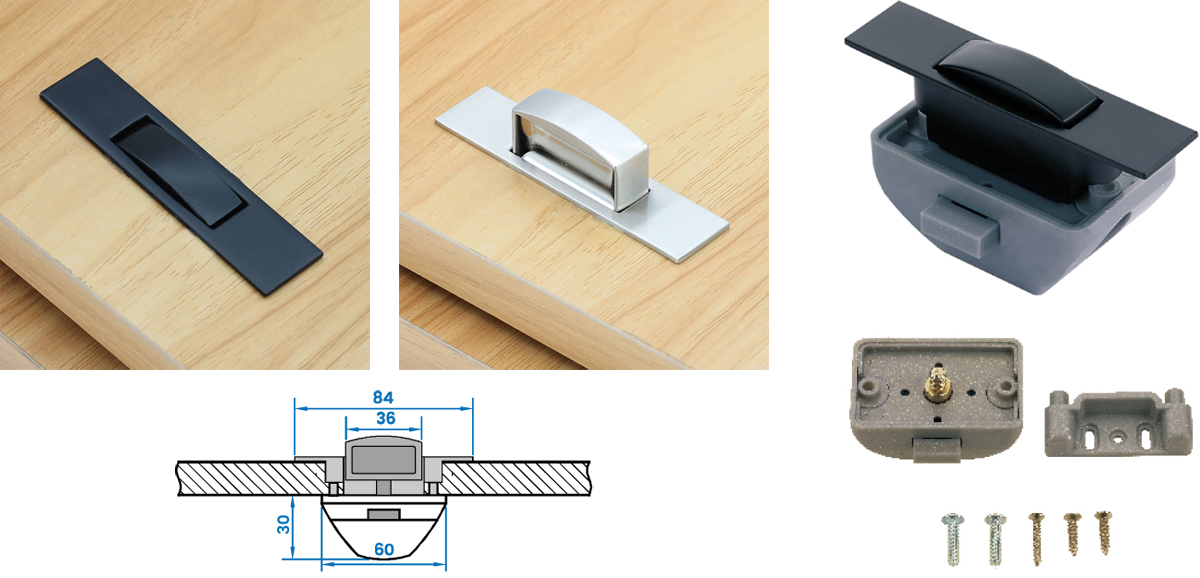 84
36
30
60