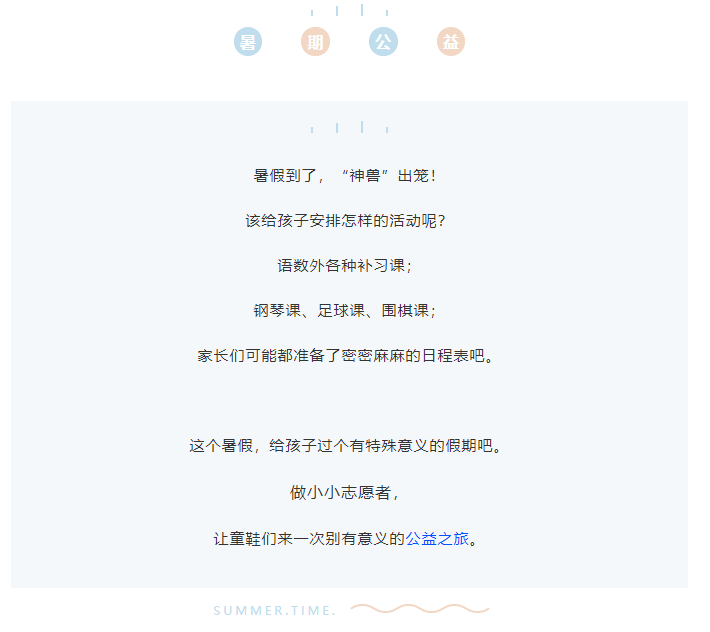 暑 期 公 益

暑假到了，“神兽”出笼！

该给孩子安排怎样的活动呢？

语数外各种补习课；

钢琴课、足球课、围棋课；

家长们可能都准备了密密麻麻的日程表吧。

这个暑假，给孩子过个有特殊意义的假期吧。

做小小志愿者，

让童鞋们来一次别有意义的公益之旅。

SUMMER.TIME.