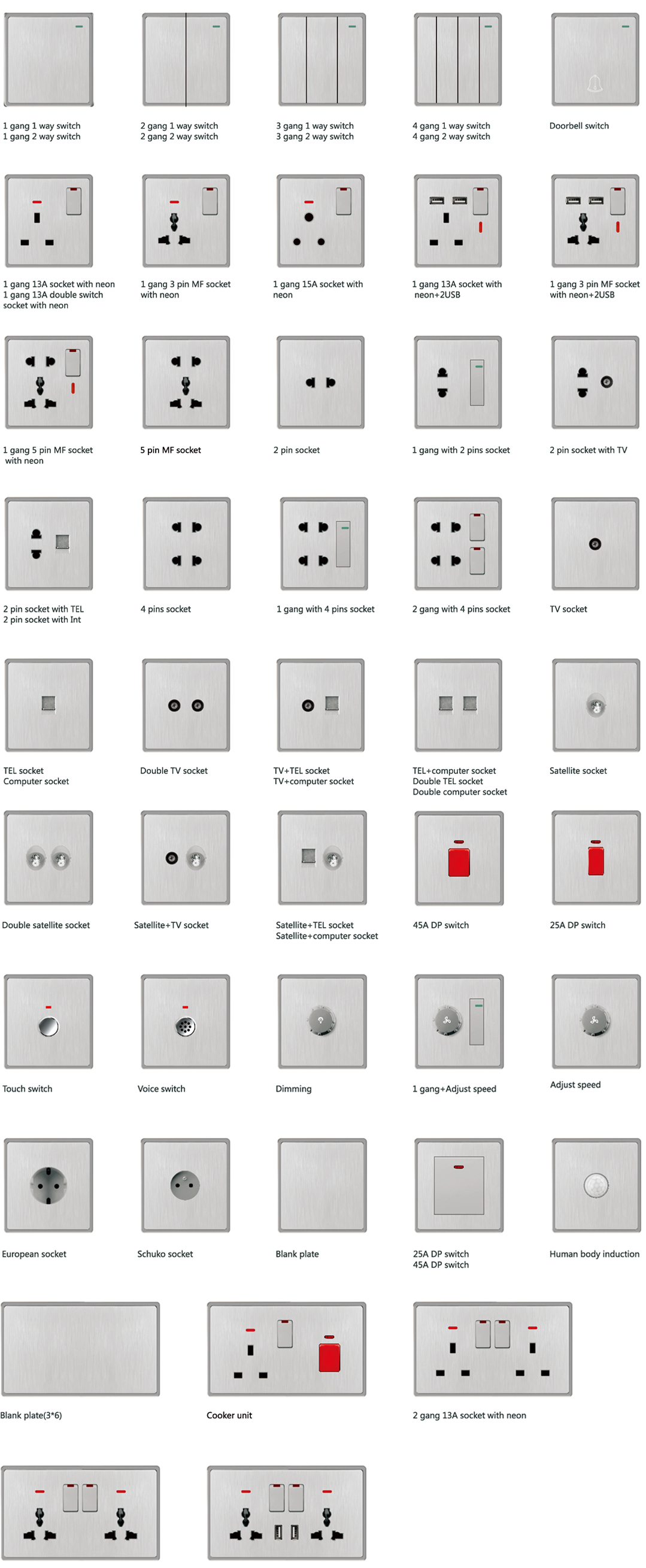 1 gang 1 way switch
1 gang 2 way switch

2 gang 1 way switch
2 gang 2 way switch

3 gang 1 way switch
3 gang 2 way switch

4 gang 1 way switch
4 gang 2 way switch

Doorbell switch

1 gang 13A socket with neon
1 gang 13A double switch socket with neon

1 gang 3 pin MF socket with neon

1 gang 15A socket with neon

1 gang 13A socket with neon+2USB

1 gang 3 pin MF socket with neon+2USB

1 gang 5 pin MF socket with neon

5 pin MF socket

2 pin socket

1 gang with 2 pins socket

2 pin socket with TV

2 pin socket with TEL
2 pin socket with Int

4 pins socket

1 gang with 4 pins socket

2 gang with 4 pins socket

TV socket

TEL socket
Computer socket

Double TV socket

TV+TEL socket
TV+computer socket

TEL+computer socket
Double TEL socket
Double computer socket

Satellite socket

Double satellite socket

Satellite+TV socket

Satellite+TEL socket
Satellite+computer socket

45A DP switch

25A DP switch

Touch switch

Voice switch

Dimming

1 gang+Adjust speed

Adjust speed

European socket

Schuko socket

Blank plate

25A DP switch
45A DP switch

Human body induction

Blank plate(3*6)

Cooker unit

2 gang 13A socket with neon