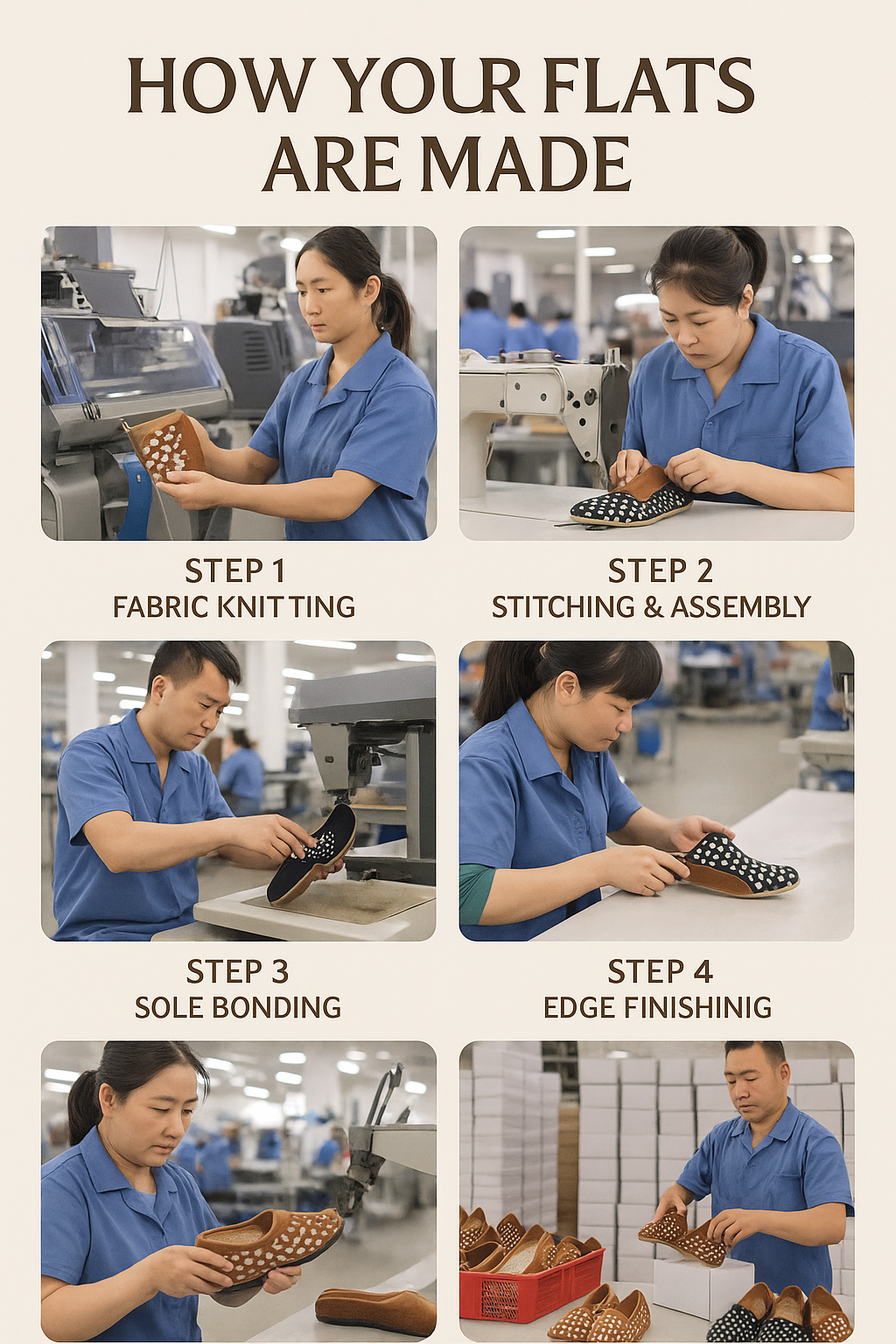 HOW YOUR FLATS ARE MADE

STEP 1
FABRIC KNIT TING

STEP 2
STITCHING & ASSEMBLY

STEP 3
SOLE BONDING

STEP 4
EDGE FINISHINIG