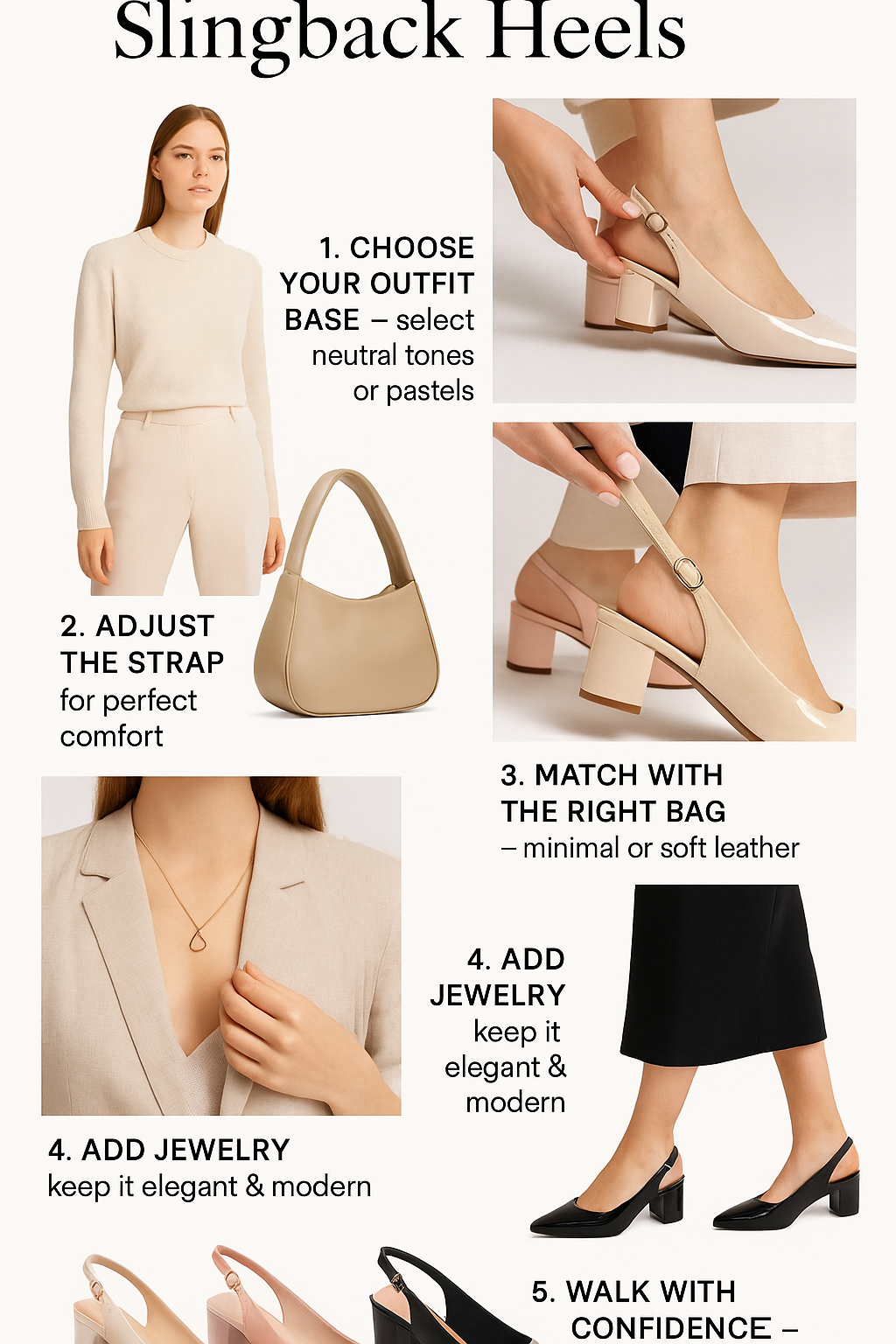 Slingback Heels

1. CHOOSE YOUR OUTFIT BASE – select neutral tones or pastels

2. ADJUST THE STRAP for perfect comfort

3. MATCH WITH THE RIGHT BAG – minimal or soft leather

4. ADD JEWELRY keep it elegant & modern

4. ADD JEWELRY keep it elegant & modern

5. WALK WITH CONFIDENCE –