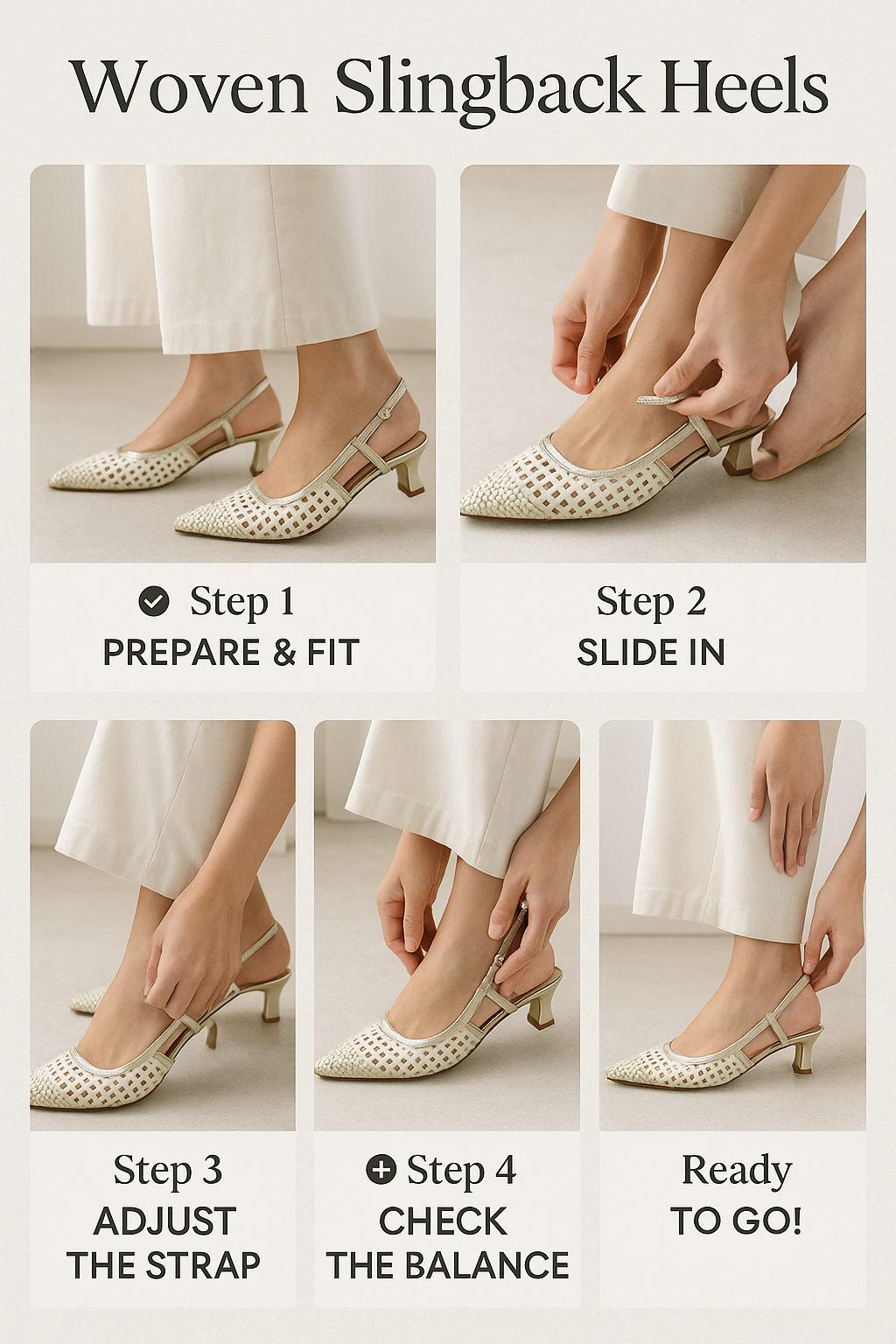 Woven Slingback Heels

Step 1
PREPARE & FIT

Step 2
SLIDE IN

Step 3
ADJUST THE STRAP

Step 4
CHECK THE BALANCE

Ready
TO GO!