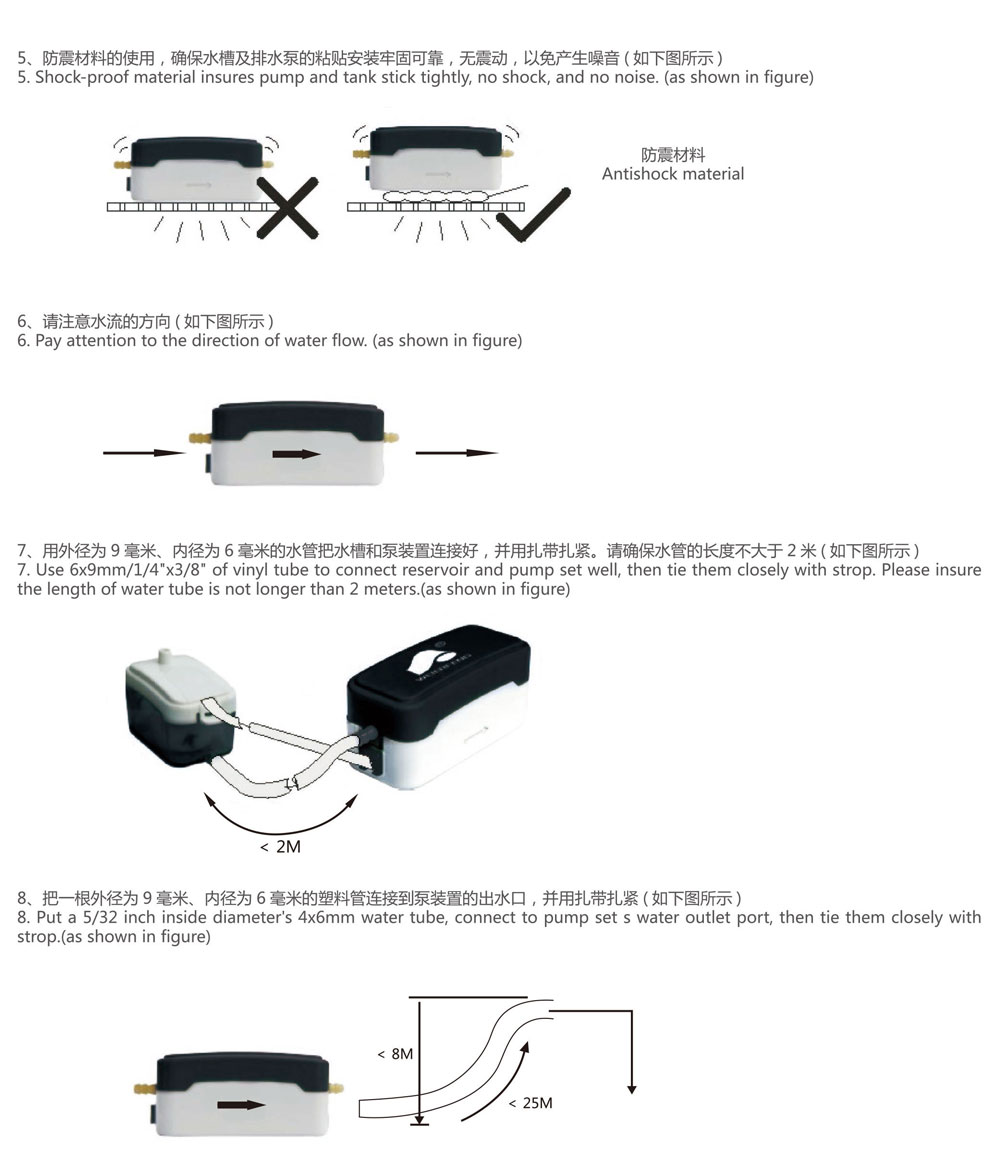 5、防震材料的使用，确保水槽及排水泵的粘贴安装牢固可靠，无震动，以免产生噪音（如下图所示）
5. Shock-proof material insures pump and tank stick tightly, no shock, and no noise. (as shown in figure)

防震材料
Antishock material

6、请注意水流的方向（如下图所示）
6. Pay attention to the direction of water flow. (as shown in figure)

7、用外径为 9 毫米、内径为 6 毫米的水管把水槽和泵装置连接好，并用扎带扎紧。请确保水管的长度不大于 2 米（如下图所示）
7. Use 6x9mm/1/4"x3/8" of vinyl tube to connect reservoir and pump set well, then tie them closely with strop. Please insure the length of water tube is not longer than 2 meters.(as shown in figure)

< 2M

8、把一根外径为 9 毫米、内径为 6 毫米的塑料管连接到泵装置的出水口，并用扎带扎紧（如下图所示）
8. Put a 5/32 inch inside diameter's 4x6mm water tube, connect to pump set s water outlet port, then tie them closely with strop.(as shown in figure)

< 8M
< 25M