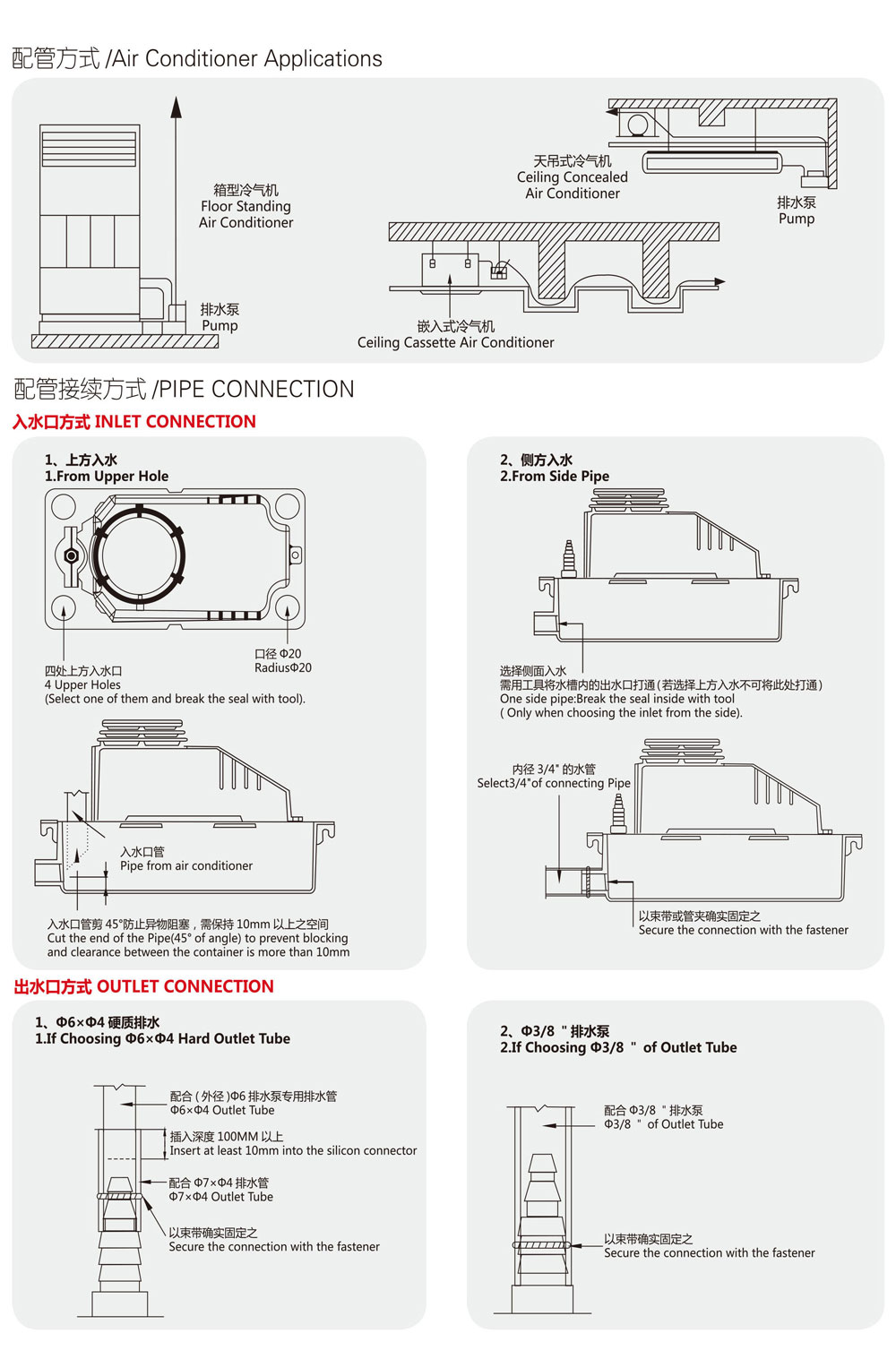 配管方式 /Air Conditioner Applications

箱型冷气机
Floor Standing
Air Conditioner

排水泵
Pump

天吊式冷气机
Ceiling Concealed
Air Conditioner

排水泵
Pump

嵌入式冷气机
Ceiling Cassette Air Conditioner

配管接续方式 /PIPE CONNECTION

入水口方式 INLET CONNECTION

1、上方入水
1.From Upper Hole

口径 Φ20
RadiusΦ20

四处上方入水口
4 Upper Holes
(Select one of them and break the seal with tool).

入水口管
Pipe from air conditioner

入水口管剪 45°防止异物阻塞，需保持 10mm 以上之空间
Cut the end of the Pipe(45° of angle) to prevent blocking and clearance between the container is more than 10mm

2、侧方入水
2.From Side Pipe

选择侧面入水
需用工具将水槽内的出水口打通(若选择上方入水不可将此处打通)
One side pipe:Break the seal inside with tool
( Only when choosing the inlet from the side).

内径 3/4" 的水管
Select3/4"of connecting Pipe

以束带或管夹确实固定之
Secure the connection with the fastener

出水口方式 OUTLET CONNECTION

1、Φ6×Φ4 硬质排水
1.If Choosing Φ6×Φ4 Hard Outlet Tube

配合 ( 外径 )Φ6 排水泵专用排水管
Φ6×Φ4 Outlet Tube

插入深度 100MM 以上
Insert at least 10mm into the silicon connector

配合 Φ7×Φ4 排水管
Φ7×Φ4 Outlet Tube

以束带确实固定之
Secure the connection with the fastener

2、Φ3/8 " 排水泵
2.If Choosing Φ3/8 " of Outlet Tube

配合 Φ3/8 " 排水泵
Φ3/8 " of Outlet Tube

以束带确实固定之
Secure the connection with the fastener