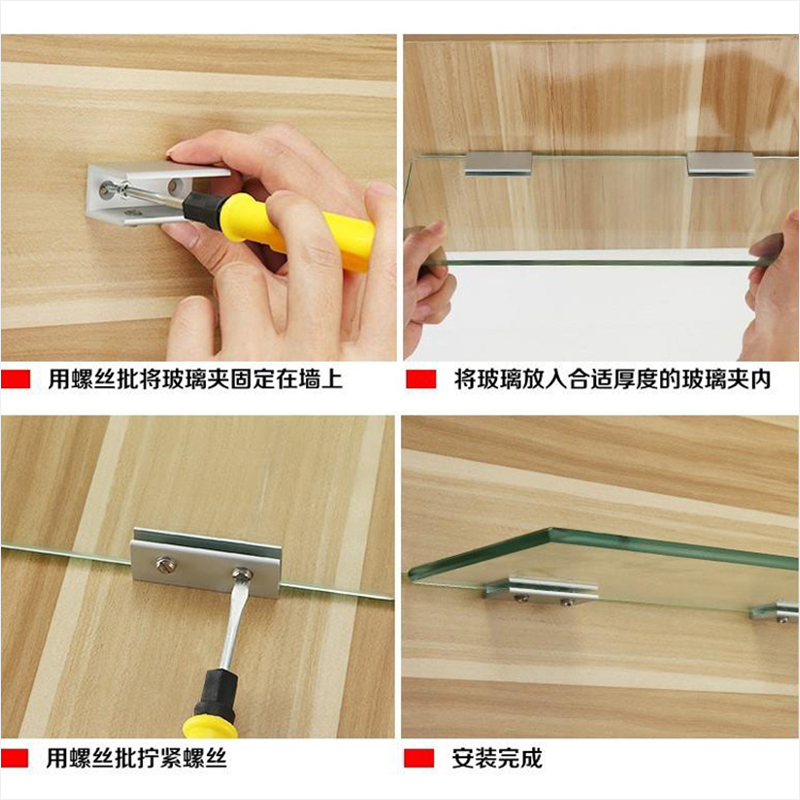 用螺丝批将玻璃夹固定在墙上

将玻璃放入合适厚度的玻璃夹内

用螺丝批拧紧螺丝

安装完成