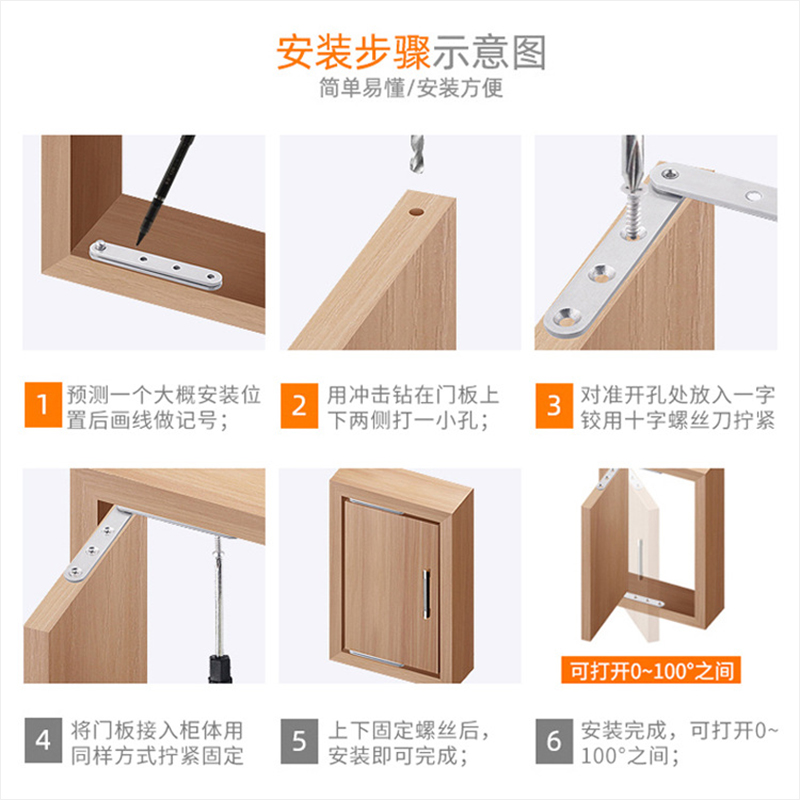 安装步骤示意图
简单易懂/安装方便

1 预测一个大概安装位置后画线做记号；

2 用冲击钻在门板上下两侧打一小孔；

3 对准开孔处放入一字铰用十字螺丝刀拧紧

可打开0~100°之间

4 将门板接入柜体用同样方式拧紧固定

5 上下固定螺丝后，安装即可完成；

6 安装完成，可打开0~100°之间；