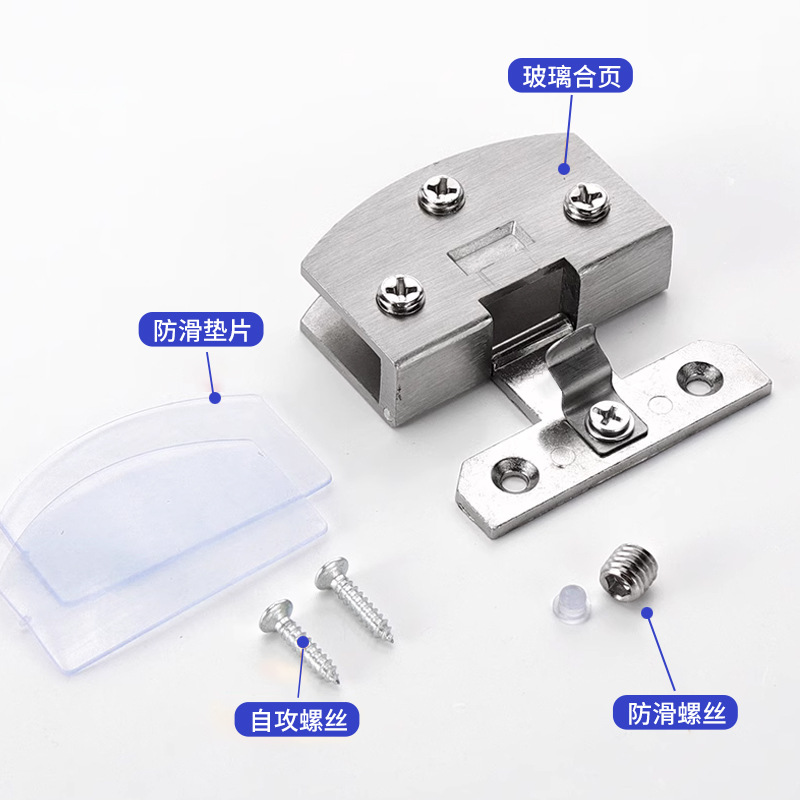 玻璃合页

防滑垫片

自攻螺丝

防滑螺丝