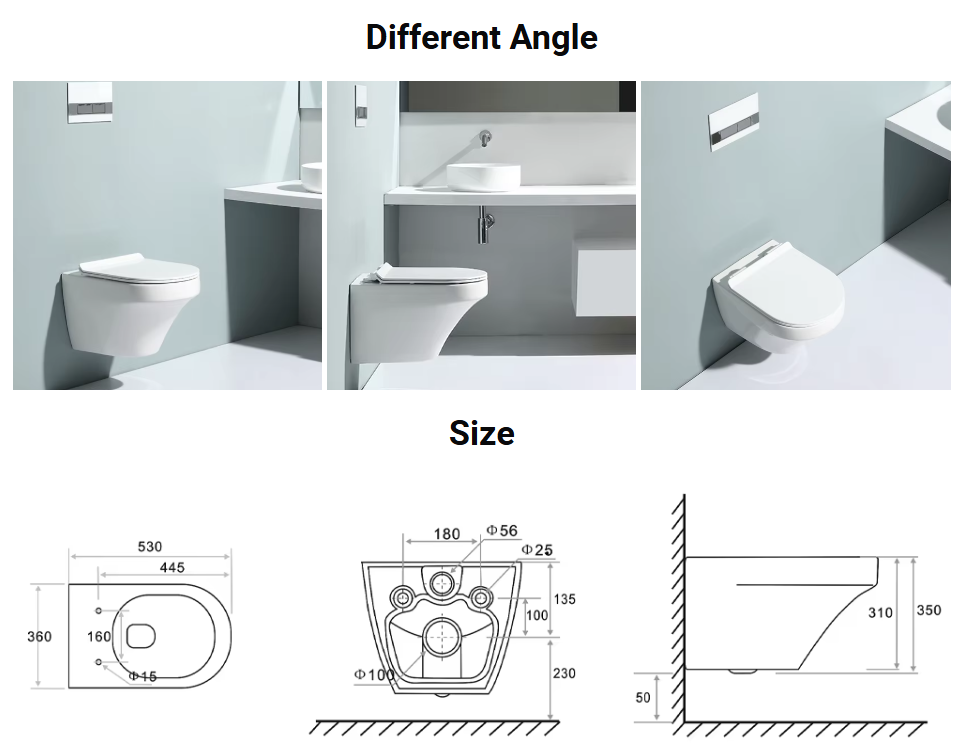 Different Angle

Size

530
445
360
160
Φ15

180
Φ56
Φ25
135
100
Φ100
230

310
350
50