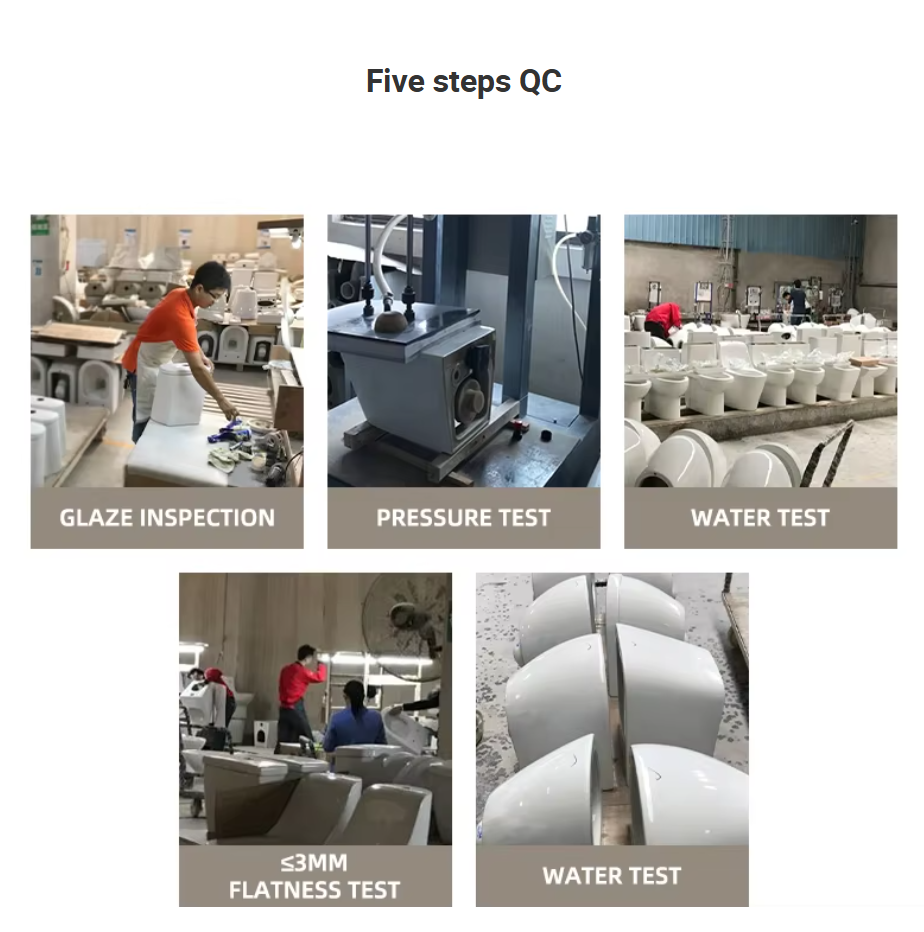 Five steps QC

GLAZE INSPECTION

PRESSURE TEST

WATER TEST

≤3MM
FLATNESS TEST

WATER TEST